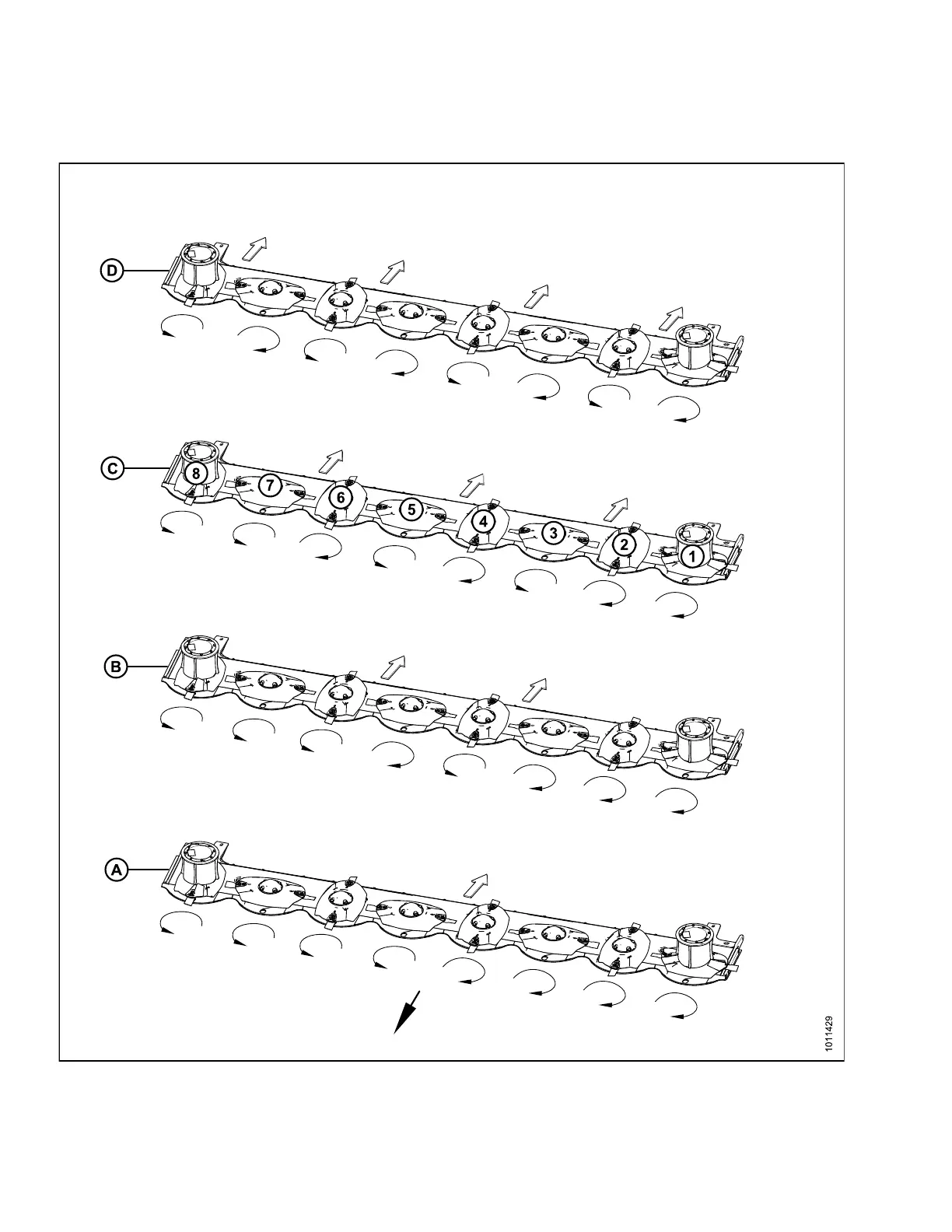 D

C

8
7
6
5
4
3
2
1

B

A

1011429