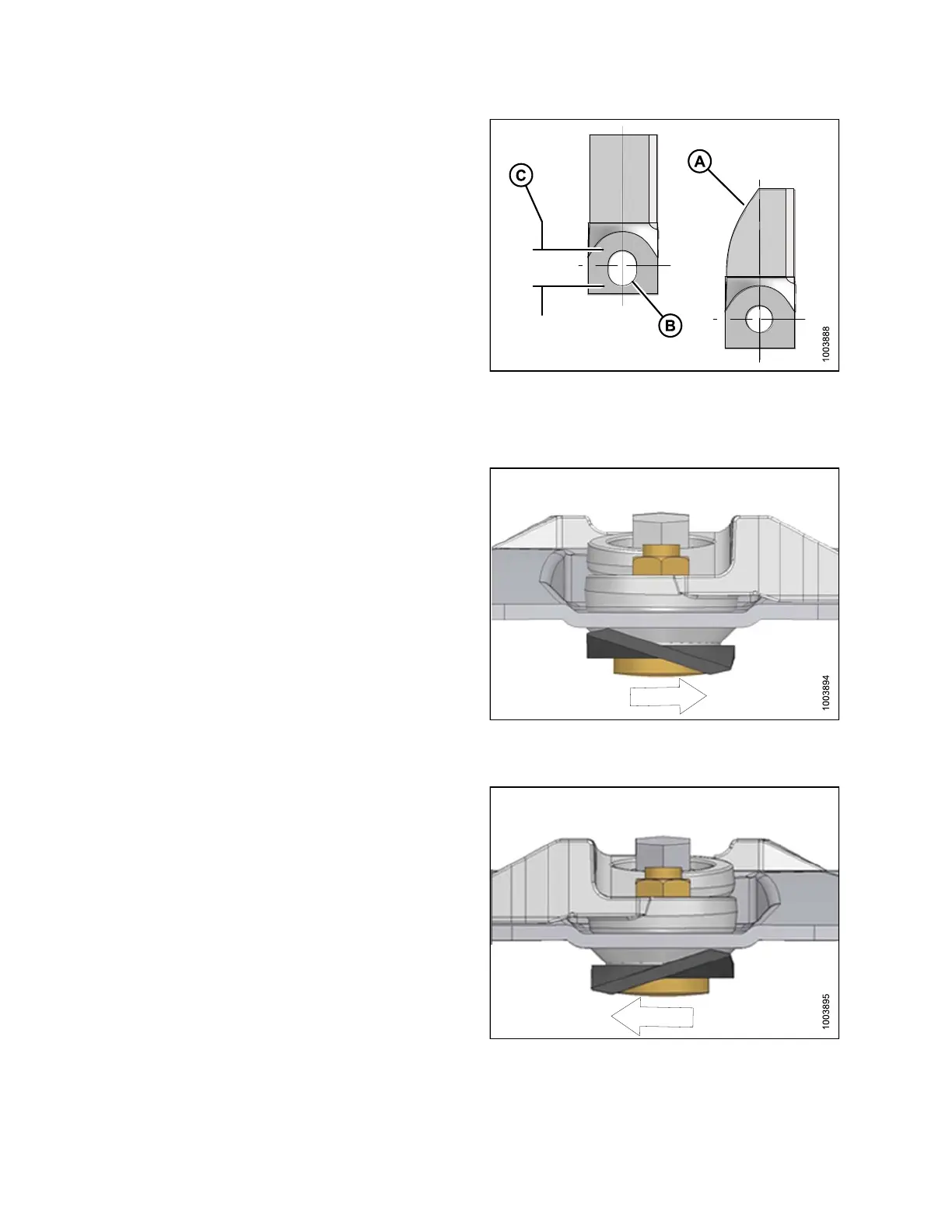 C

A

B

1003888

1003894

1003895