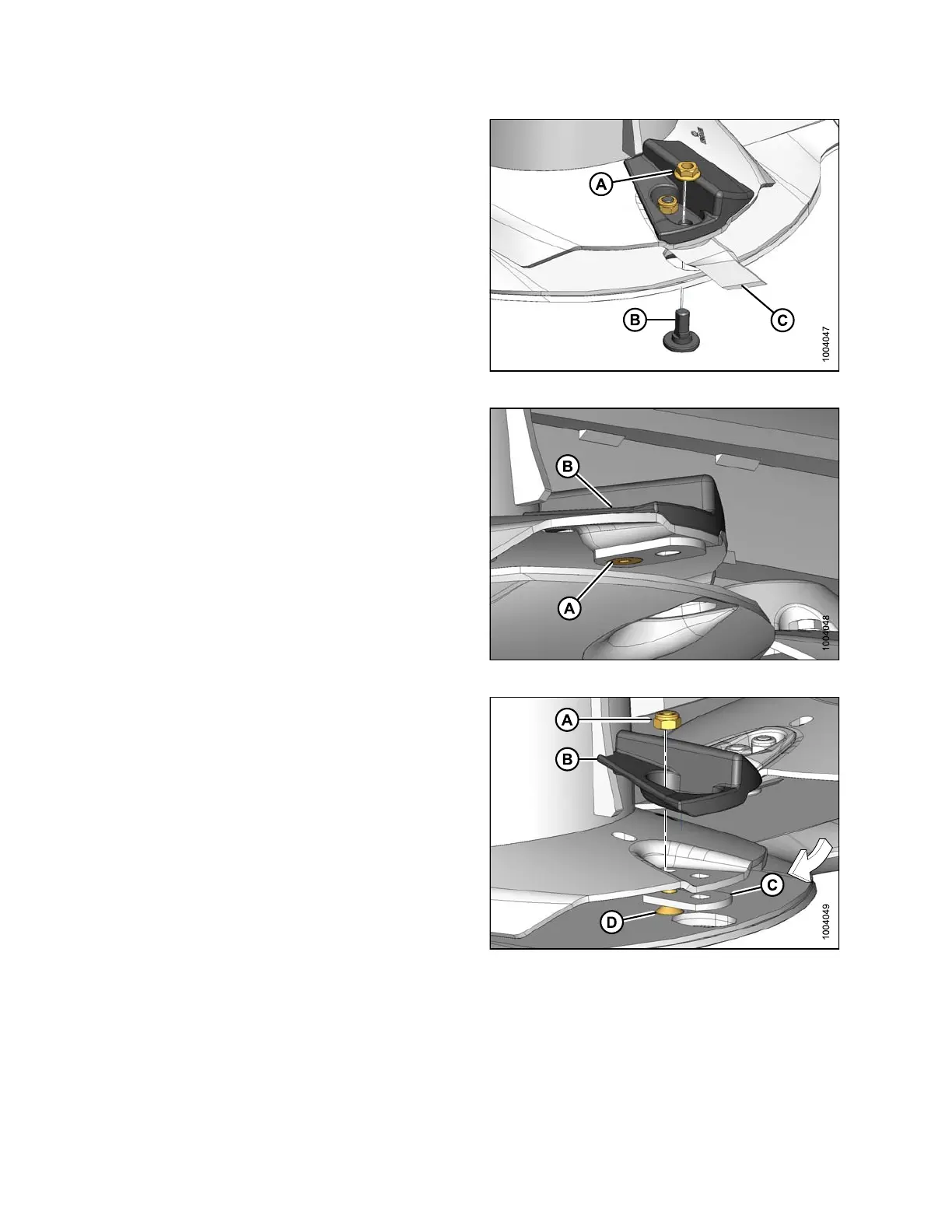 A
B
C
1004047

B
A
1004048

A
B
C
D
1004049