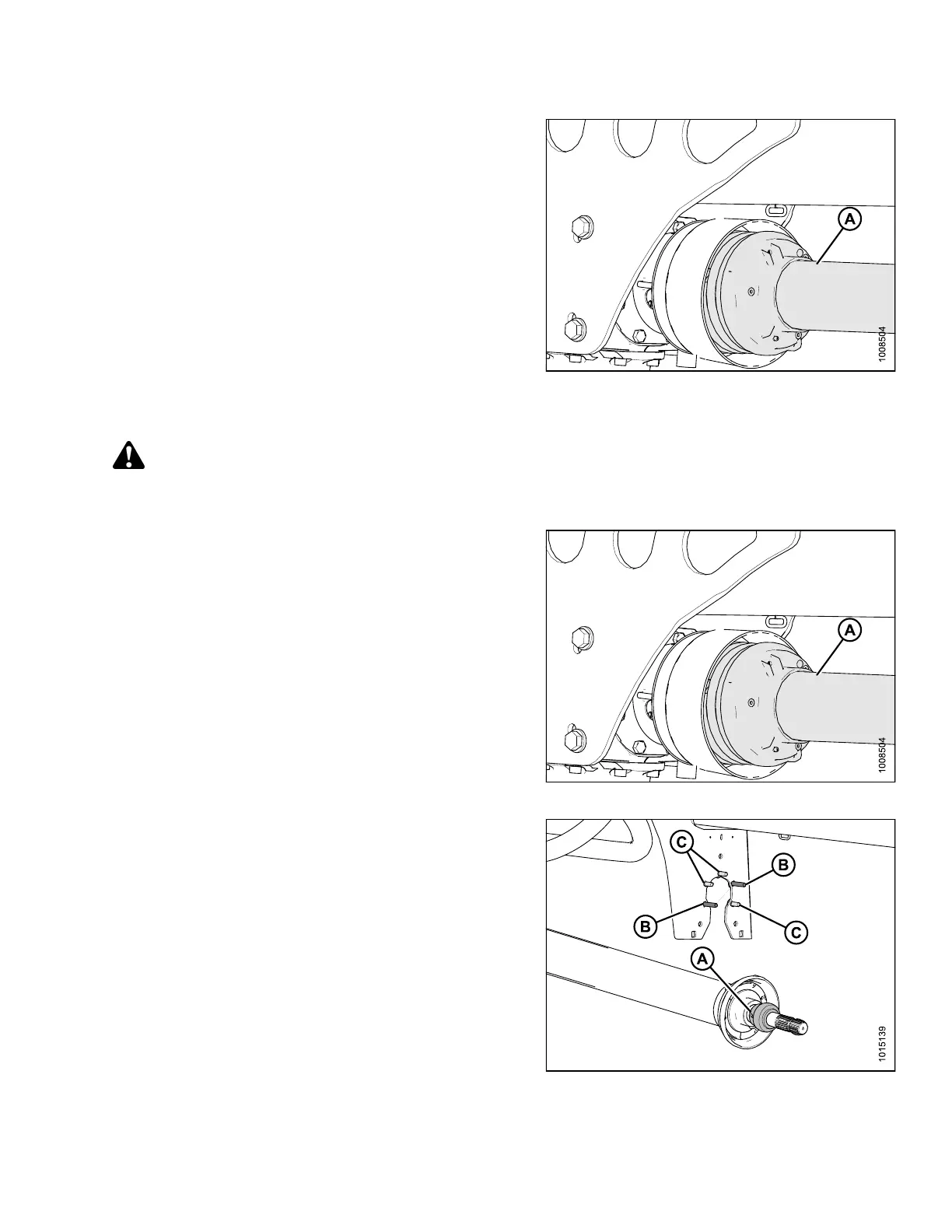 A

1008504

A

1008504

C

B

B

C

A

1015139