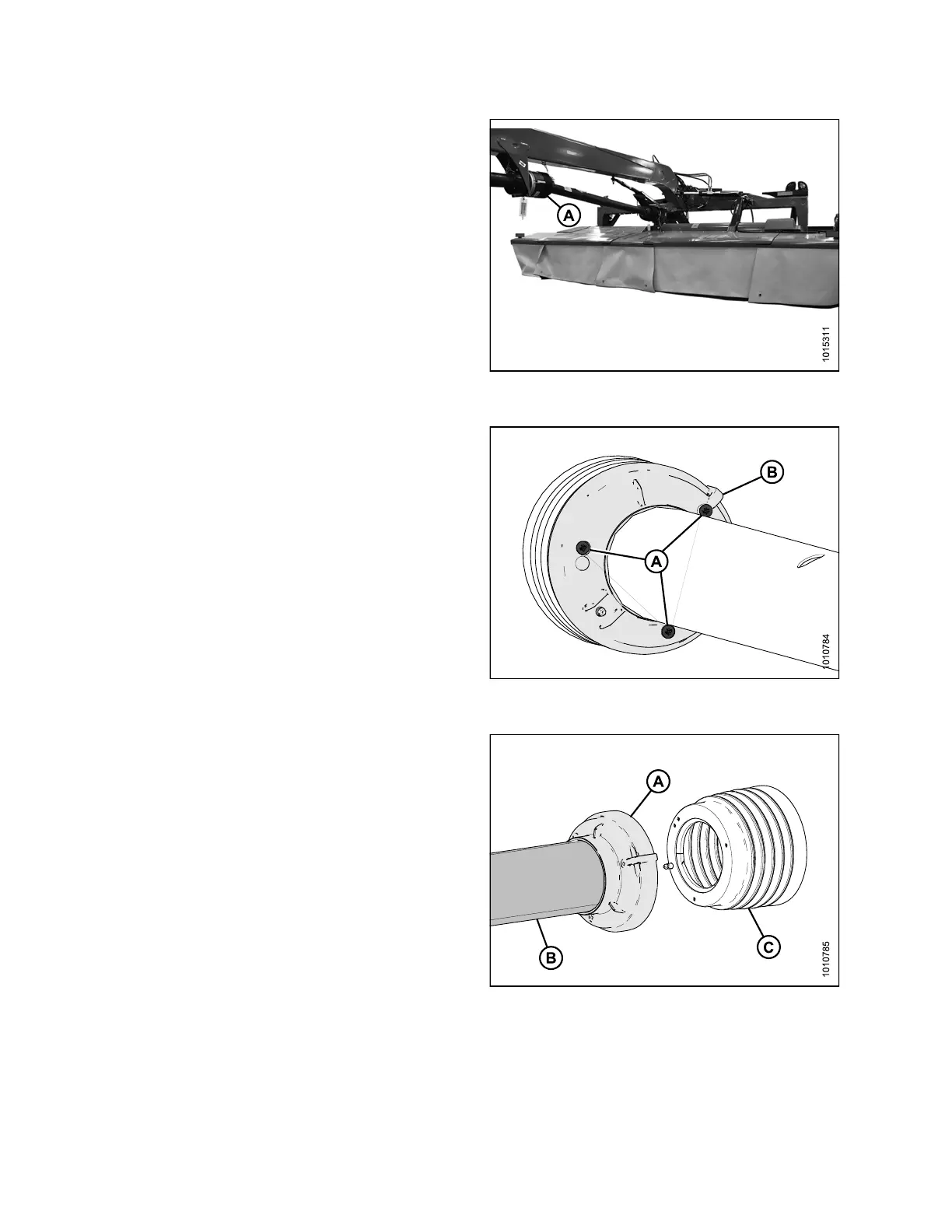 A

1015311

B

A

1010784

A

B

C

1010785