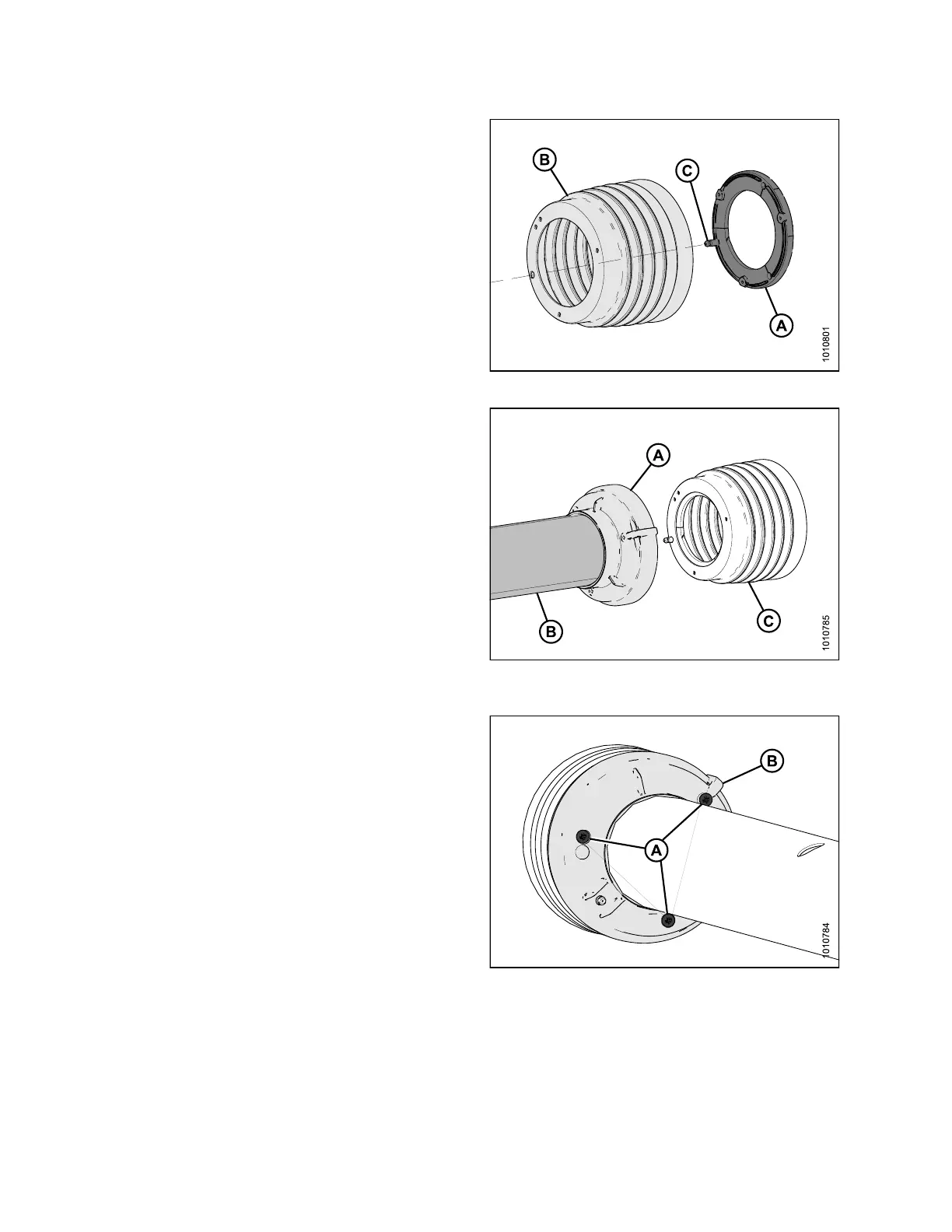 B

C

A

1010801

A

B

C

1010785

B

A

1010784