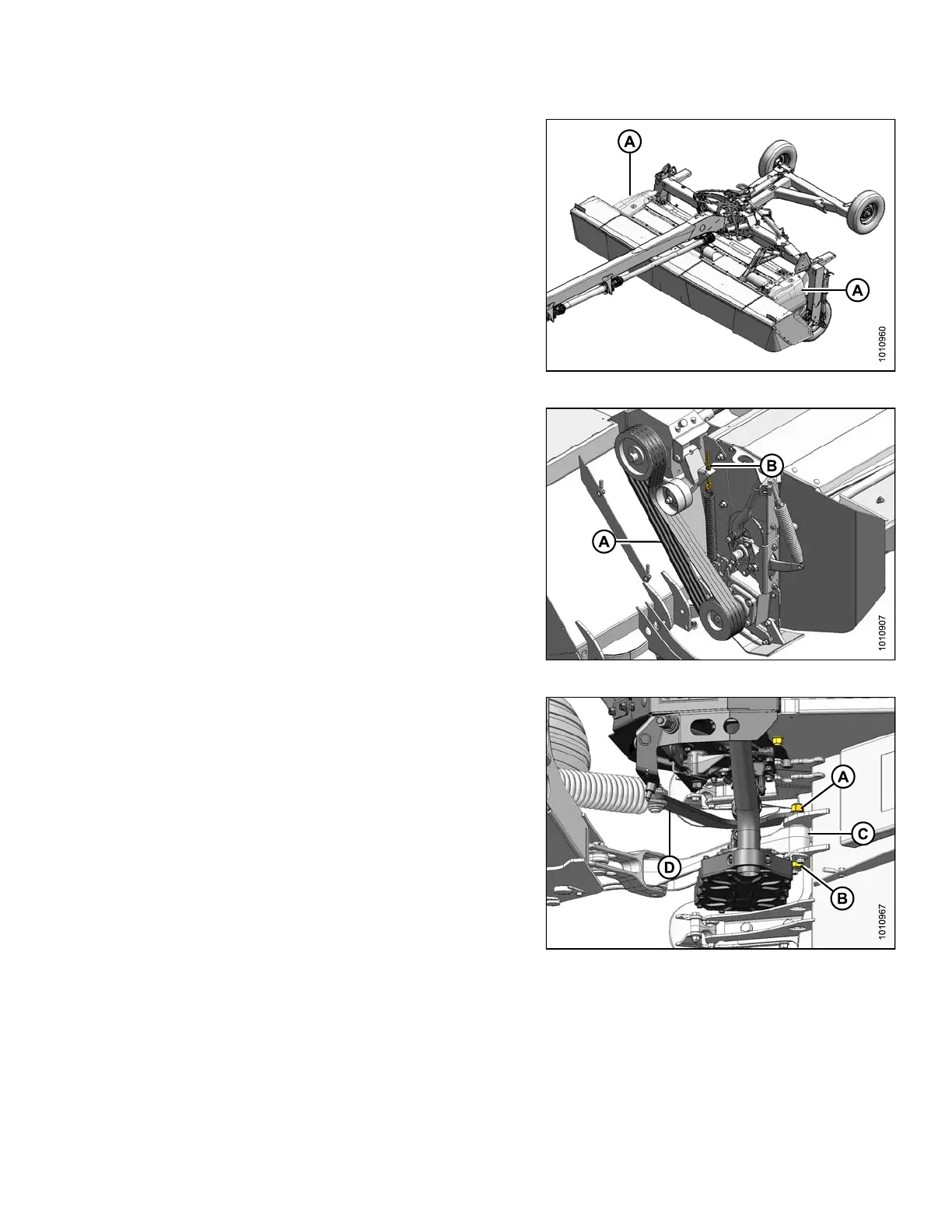 A

A

1010960

B

A

1010907

A

C

D

B

1010967