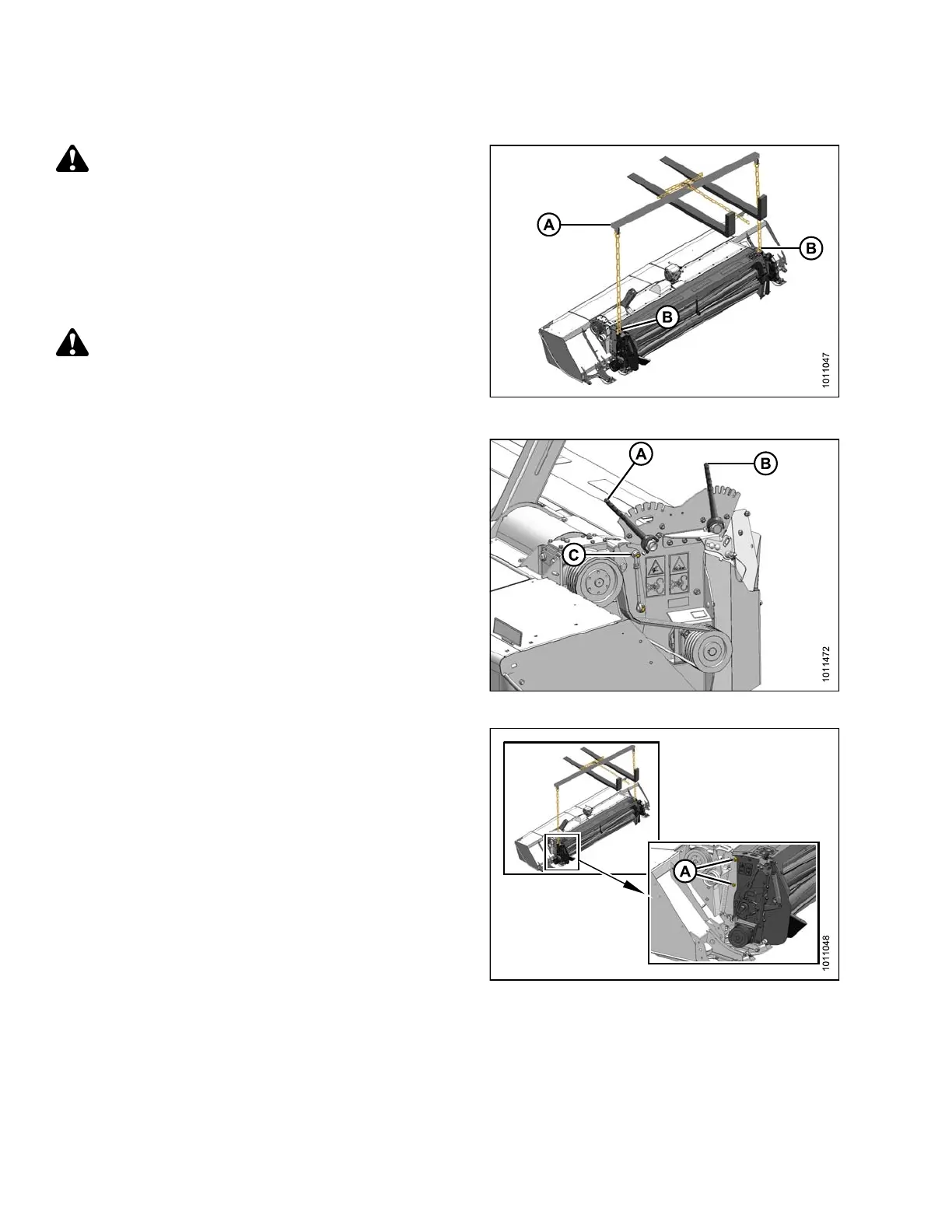 A

B

B

1011047

A

B

C

1011472

A

1011048