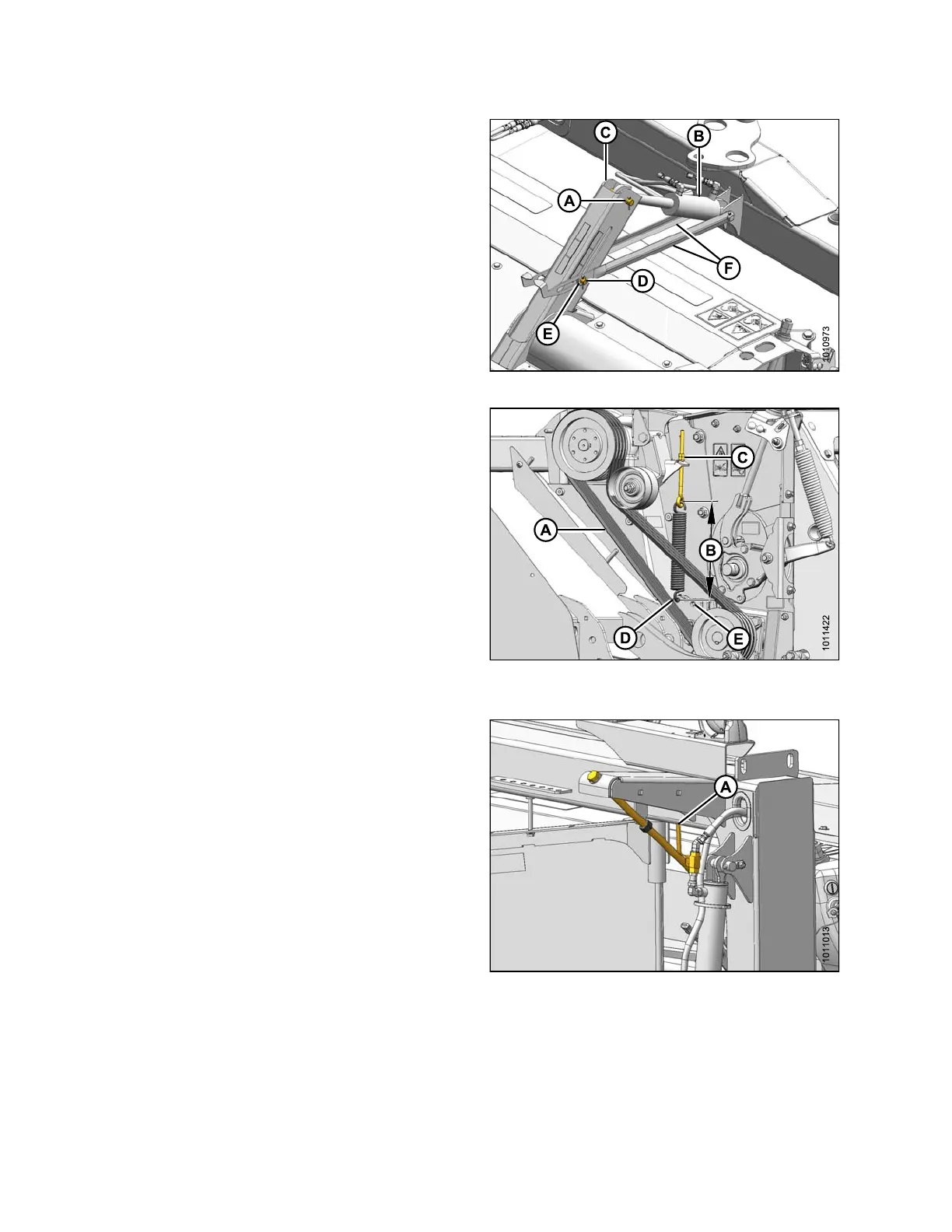 C
B
A
F
D
E
1010973

C
A
B
D
E
1011422

A
1011013