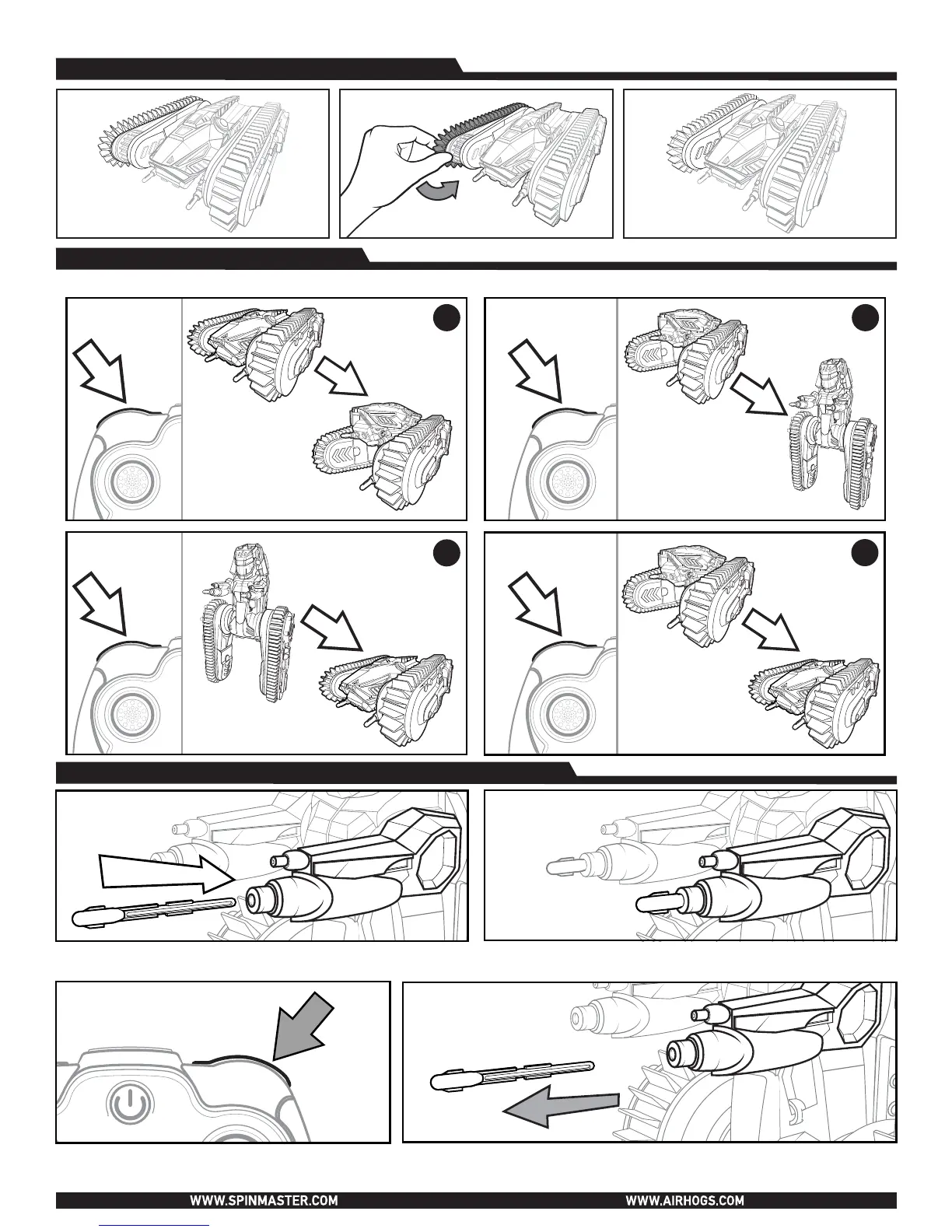 WWW.SPINMASTER.COM WWW.AIRHOGS.COM