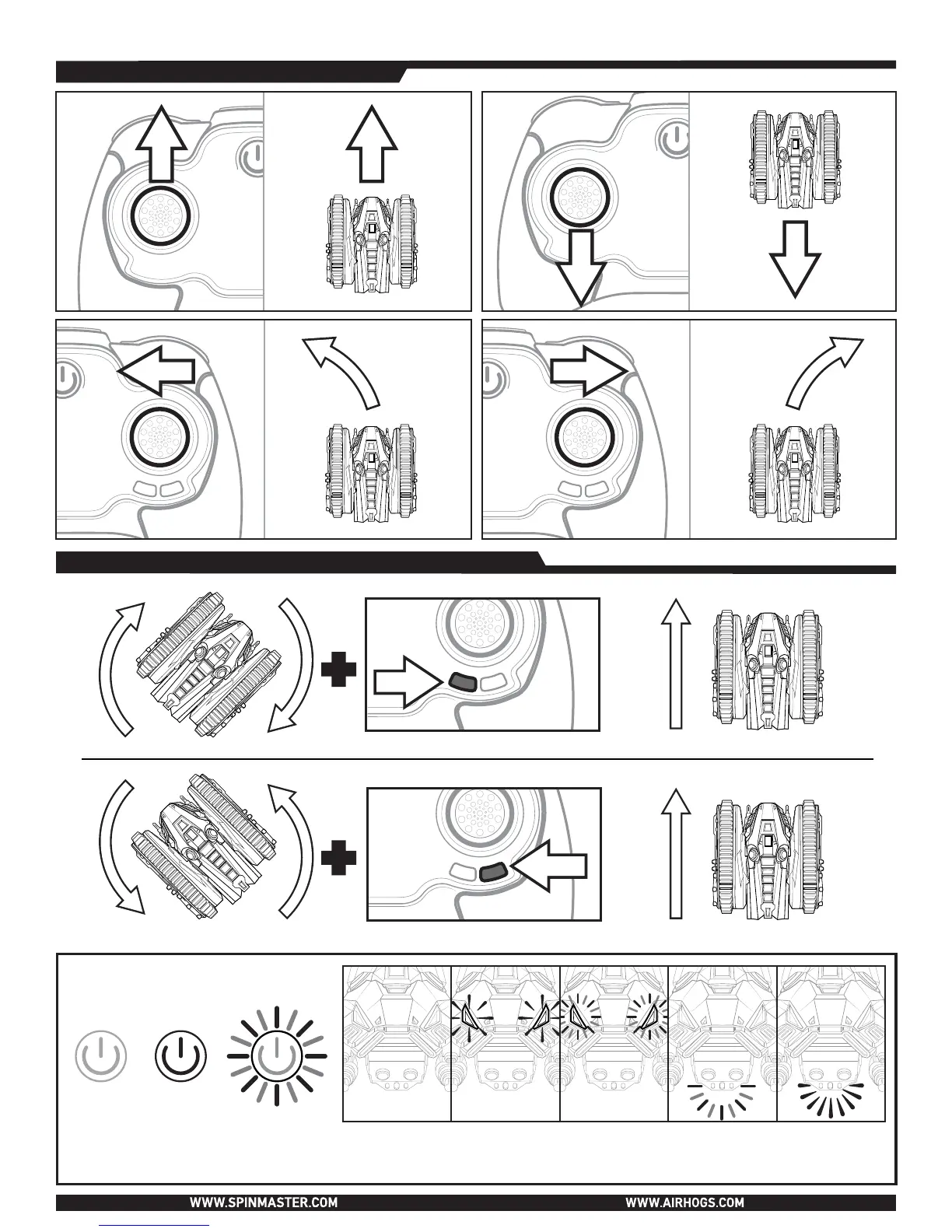 WWW.SPINMASTER.COM

WWW.AIRHOGS.COM