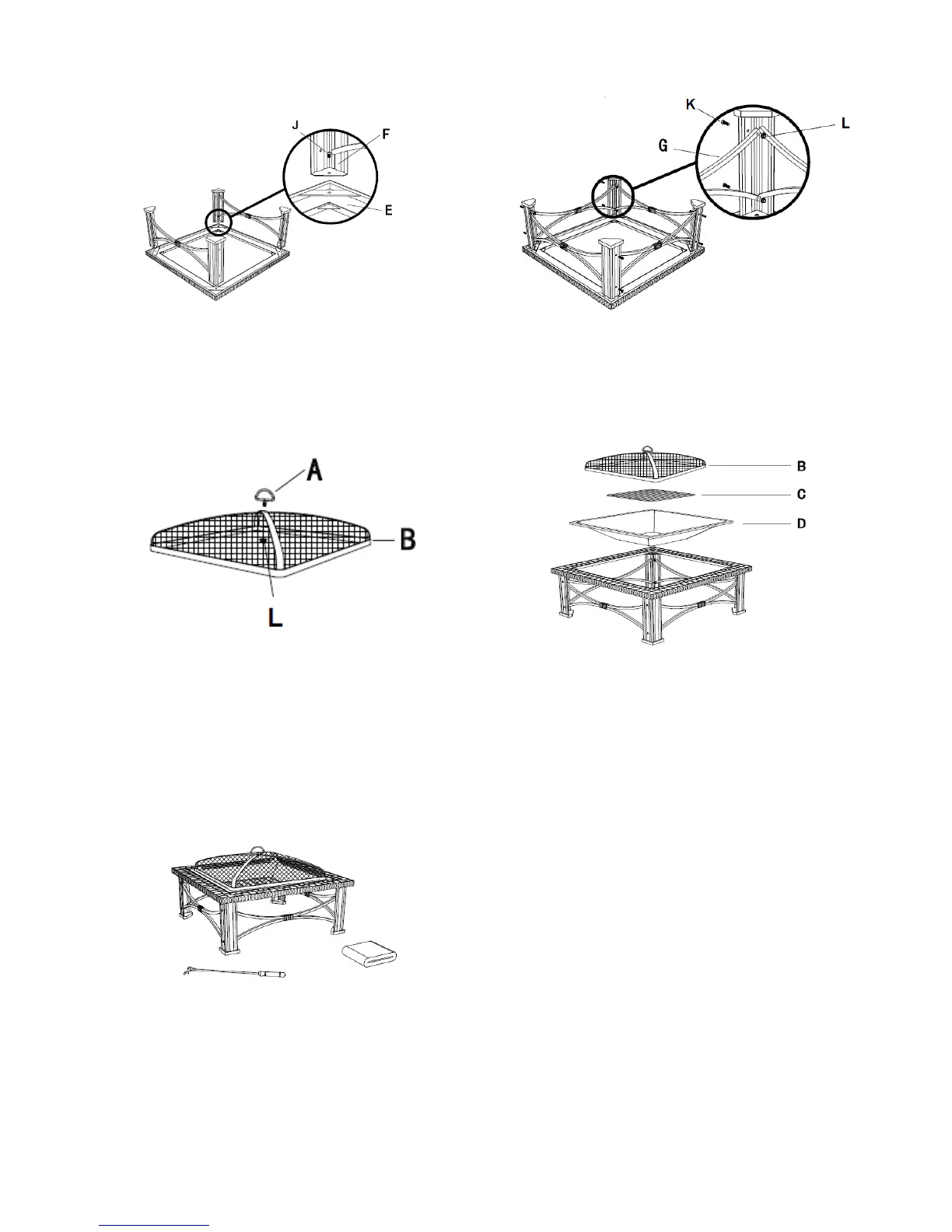 J
F
E

K
L
G

A
B
L

B
C
D