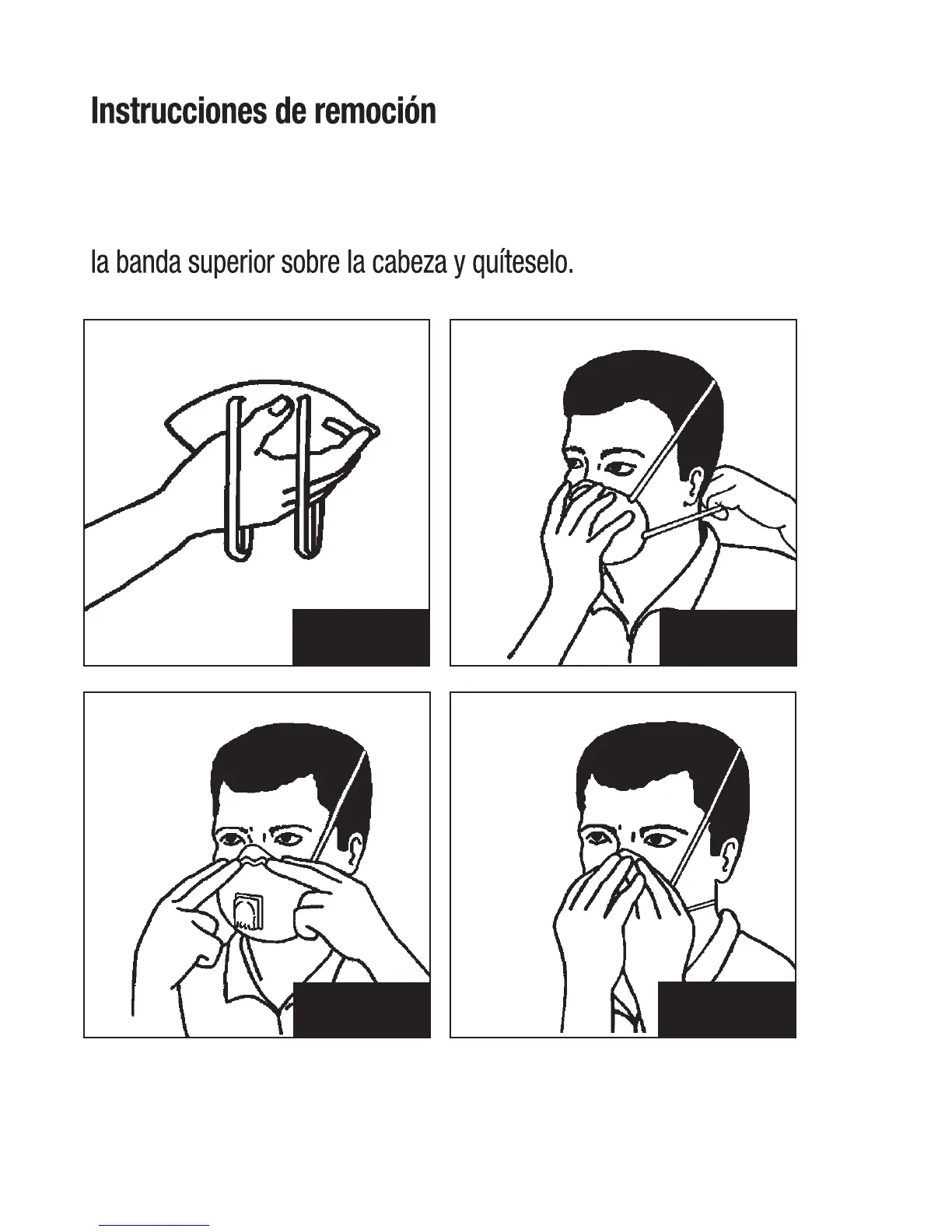 Instrucciones de remoción

la banda superior sobre la cabeza y quíteselo.