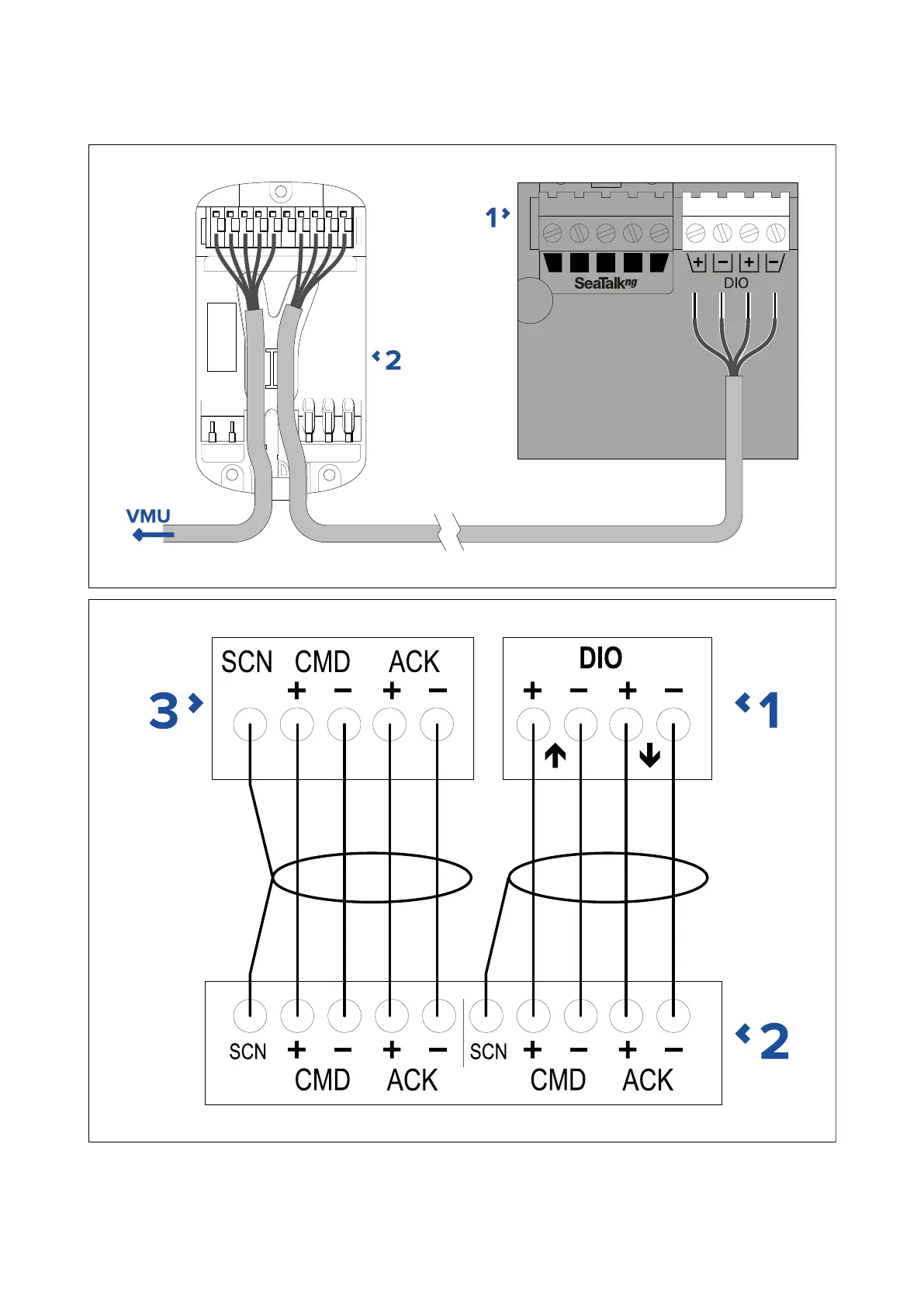 1

SeaTalkng

+ − + −
DIO

2

VMU

SCN CMD ACK
+ − + −

3

DIO
+ − + −

1

SCN + − + − SCN + − + −
CMD ACK CMD ACK

2