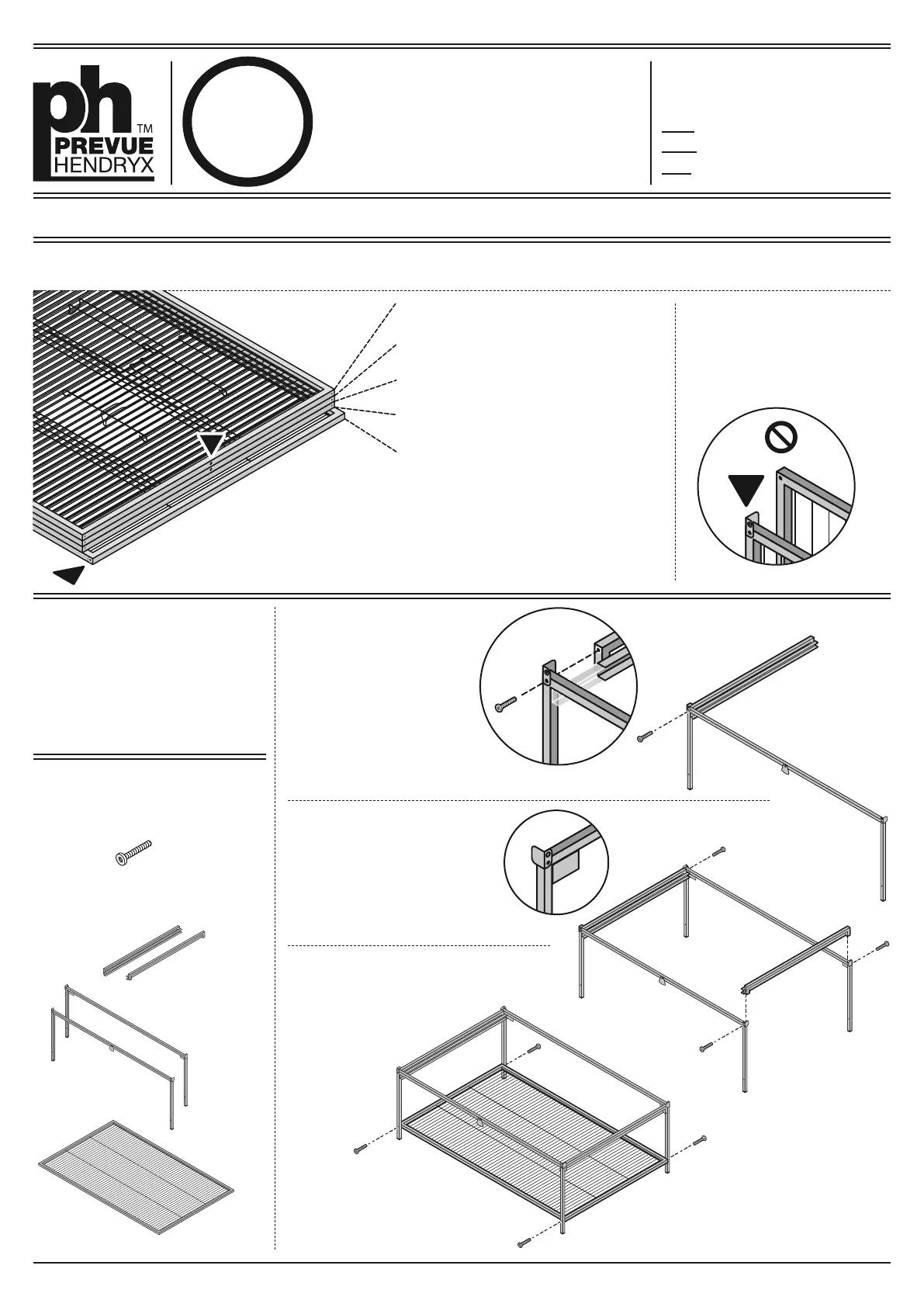 ph
TM
PREVUE
HENDRYX