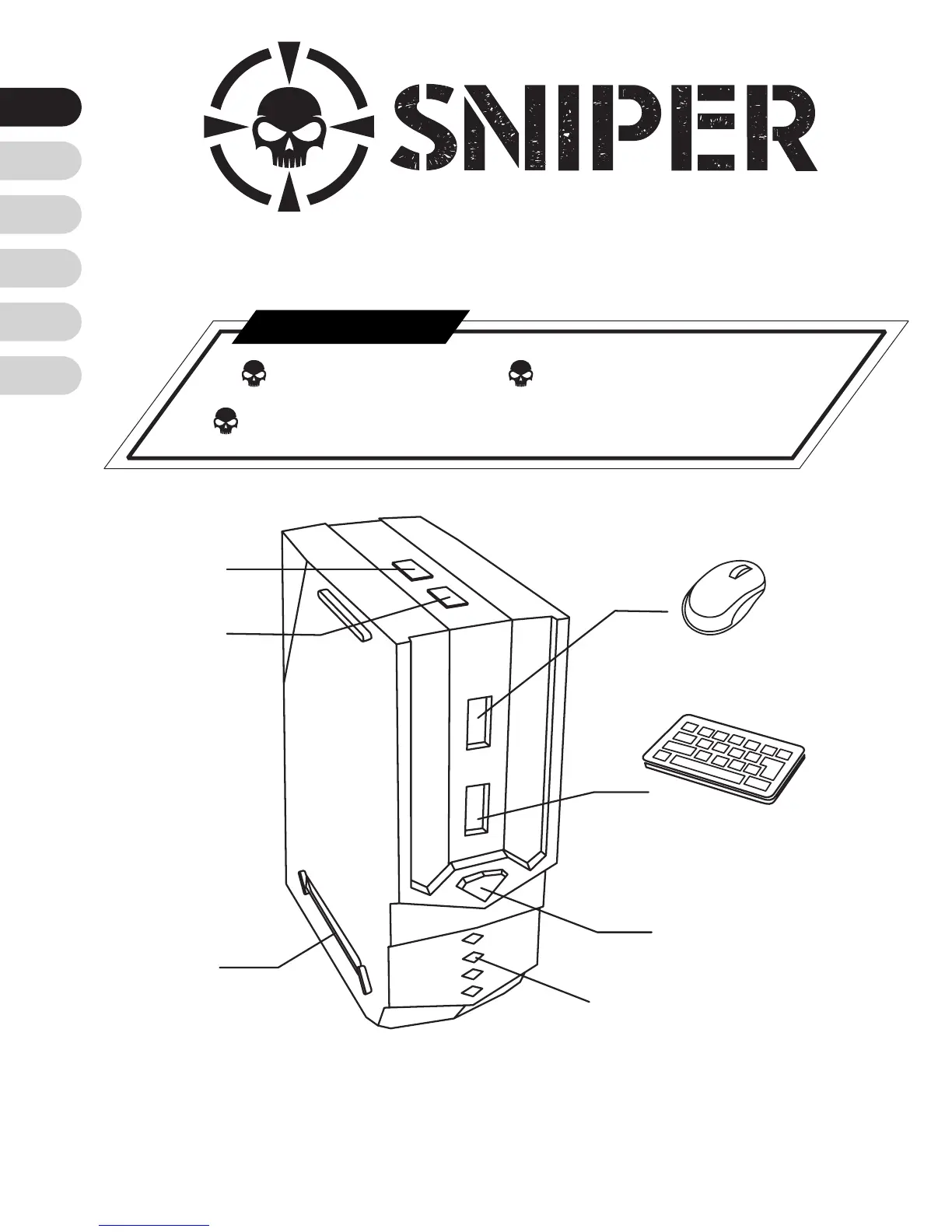 SNIPER