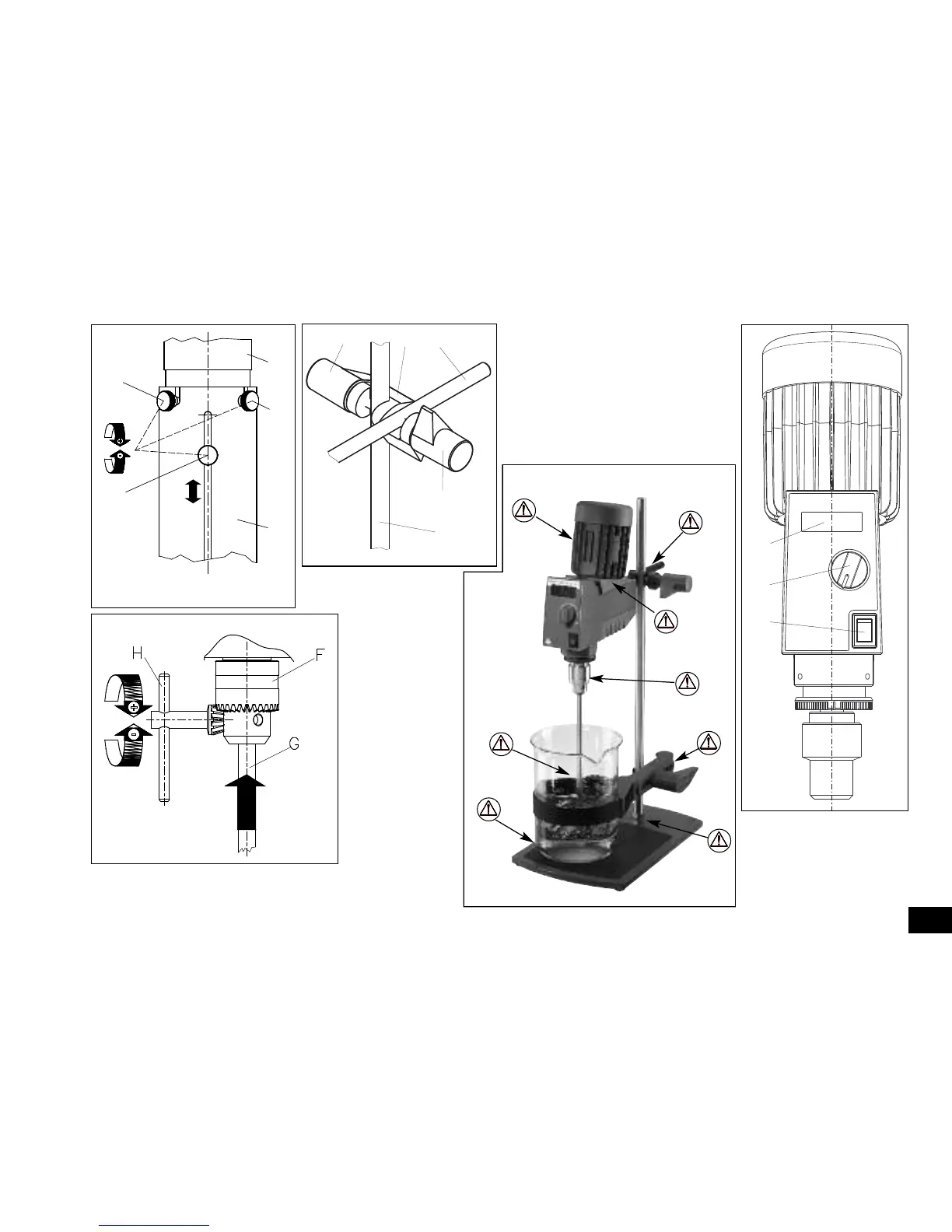 H

F

G