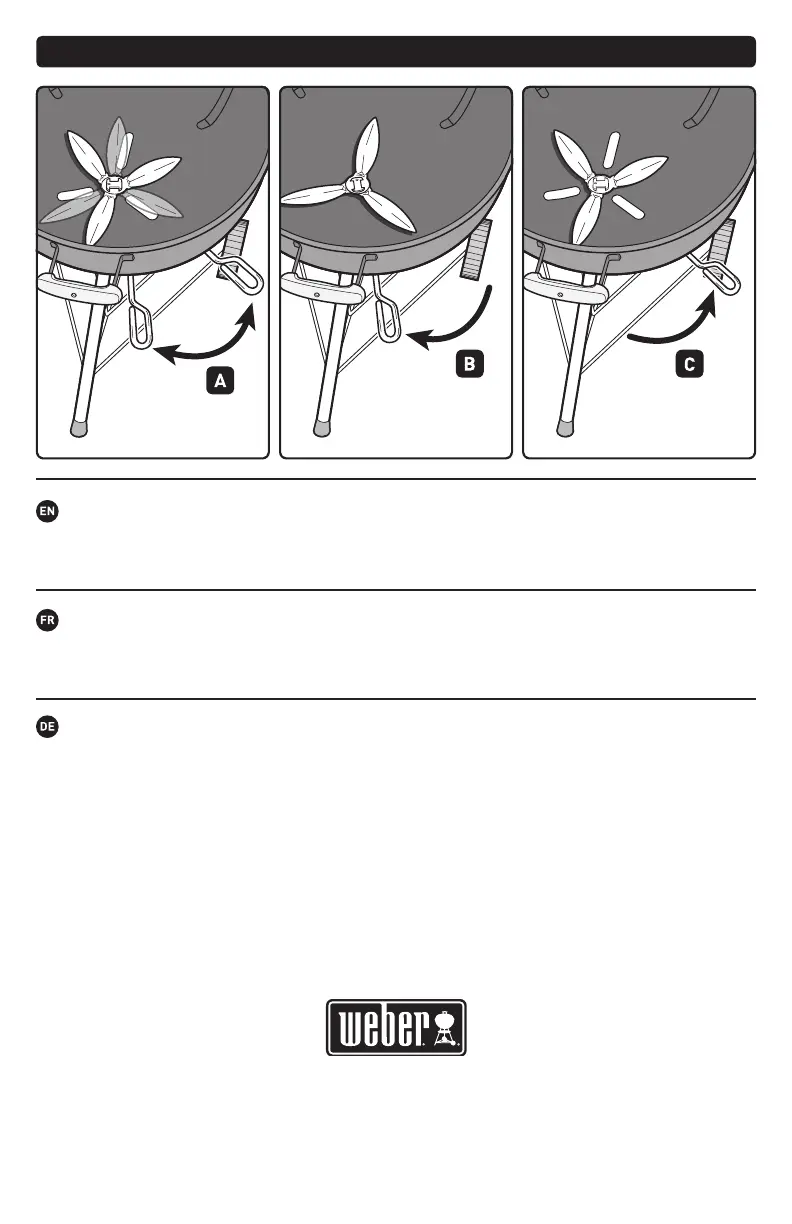 A

B

C

EN

FR

DE

weber