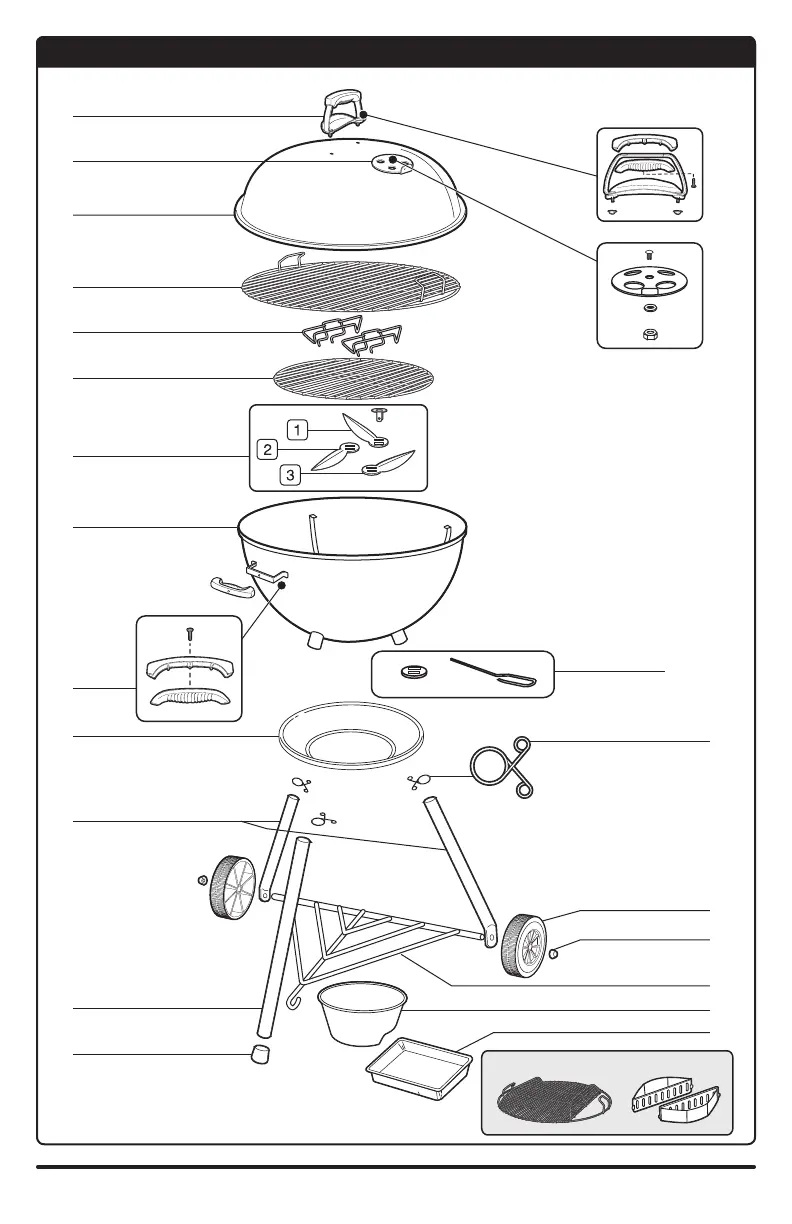 1

2

3