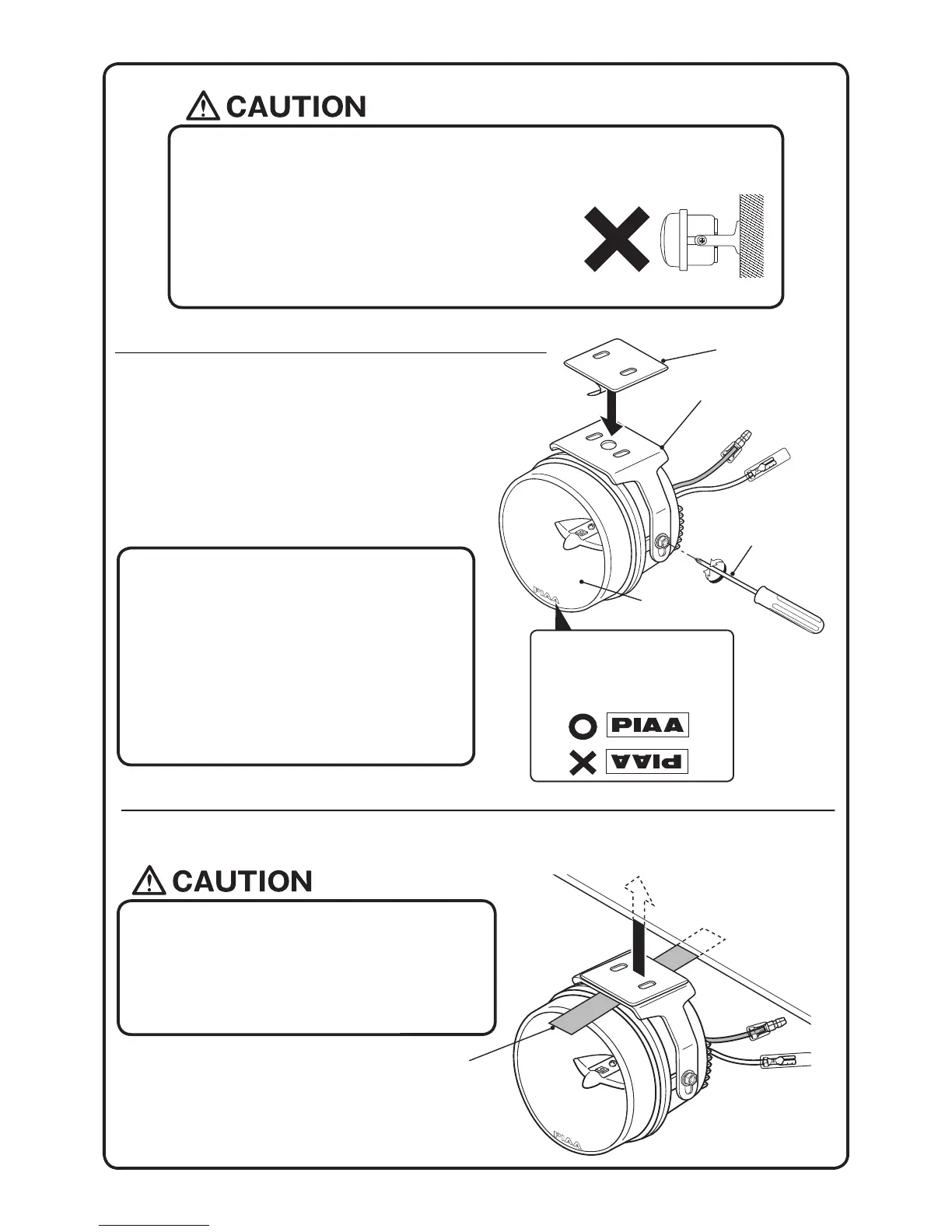 CAUTION

PIAA

PIAA

PIAA

CAUTION

PIAA