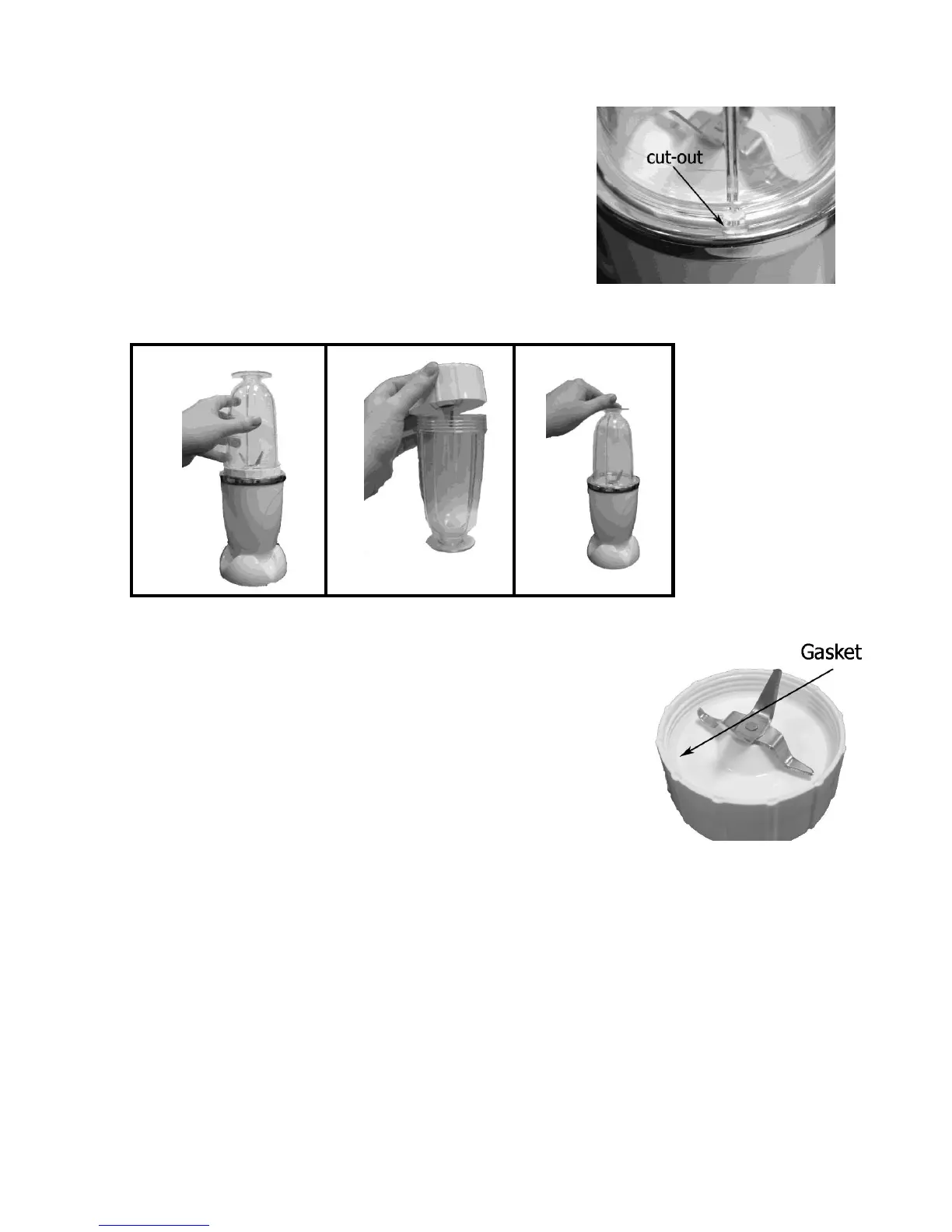 cut-out

Gasket