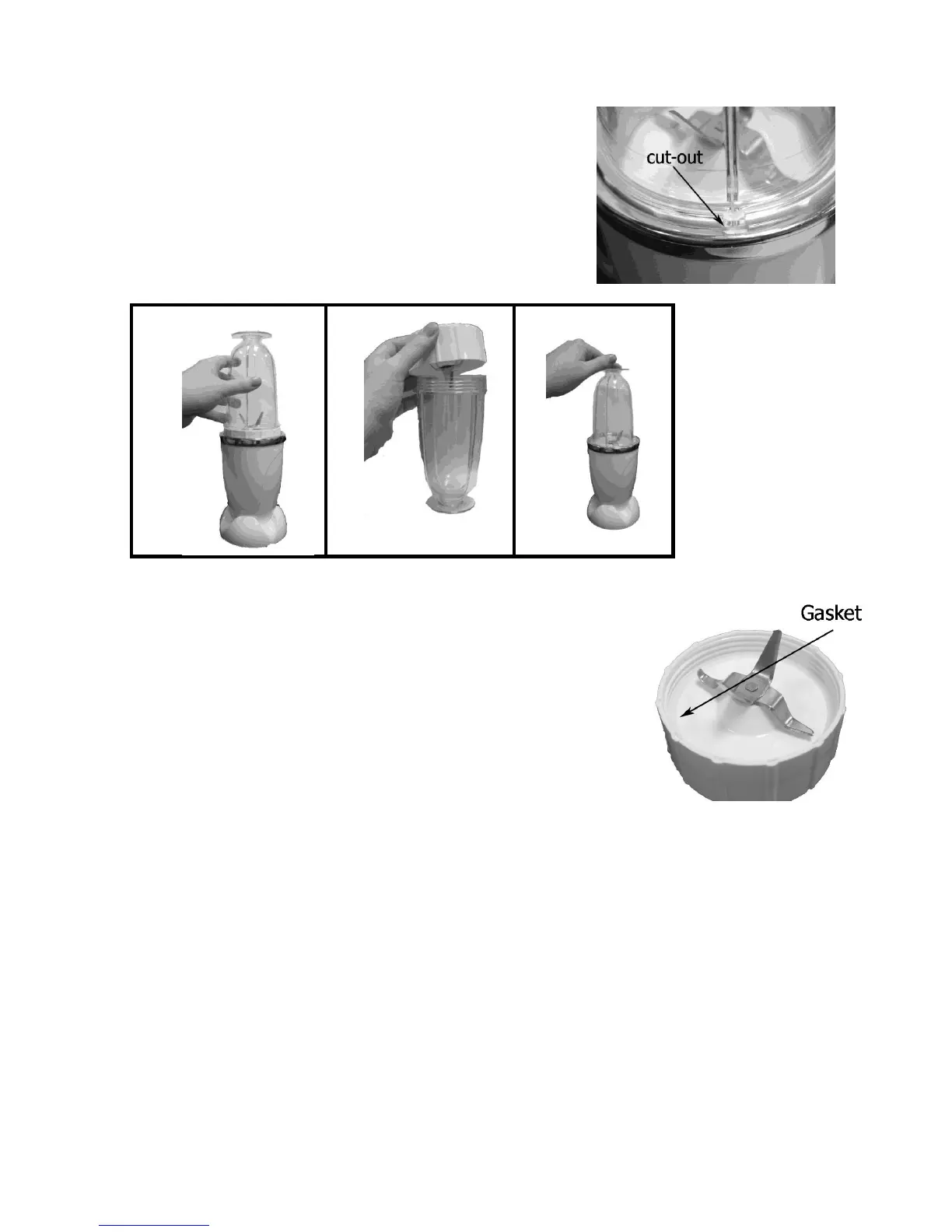 cut-out

Gasket