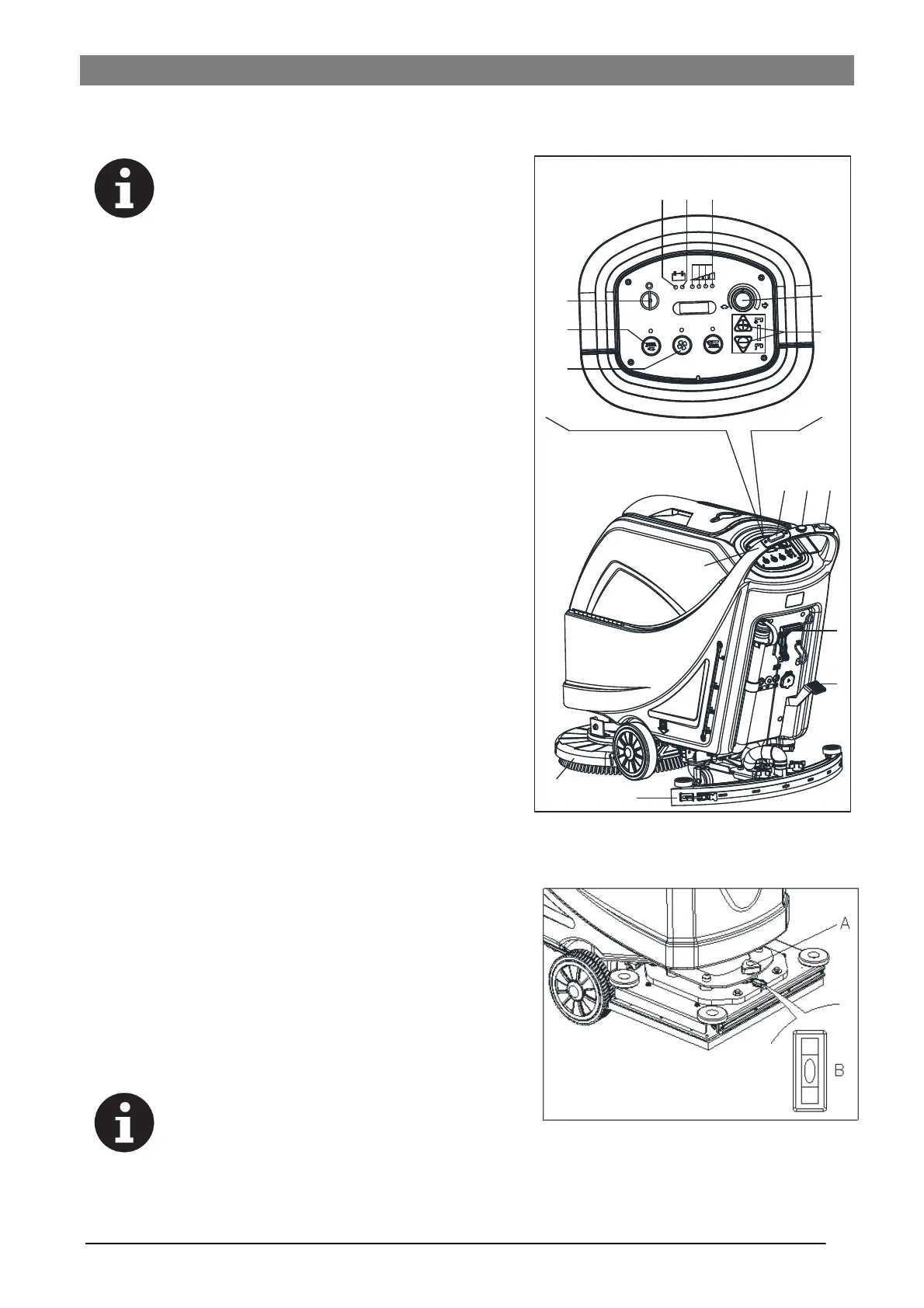 A

B