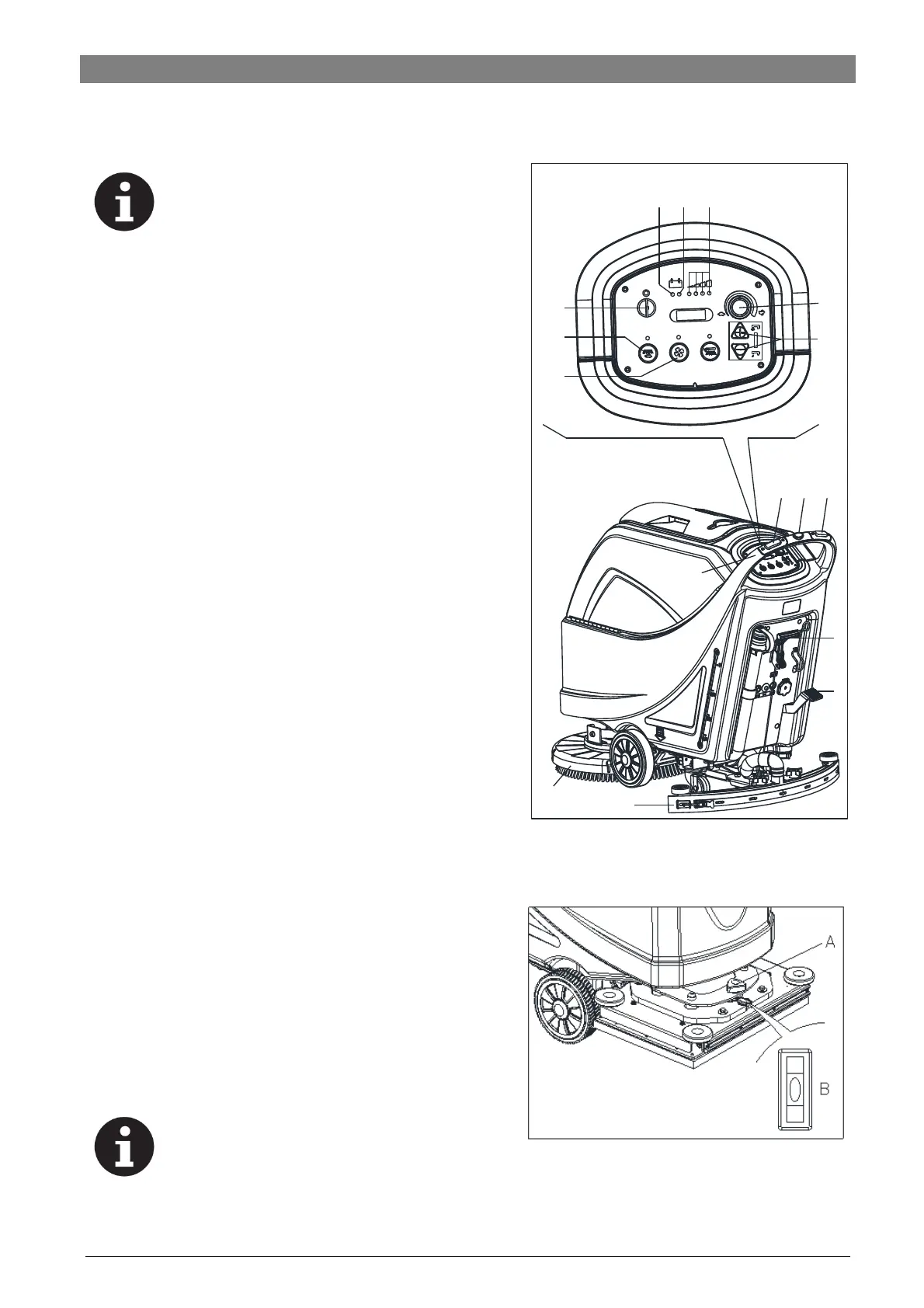 A

B