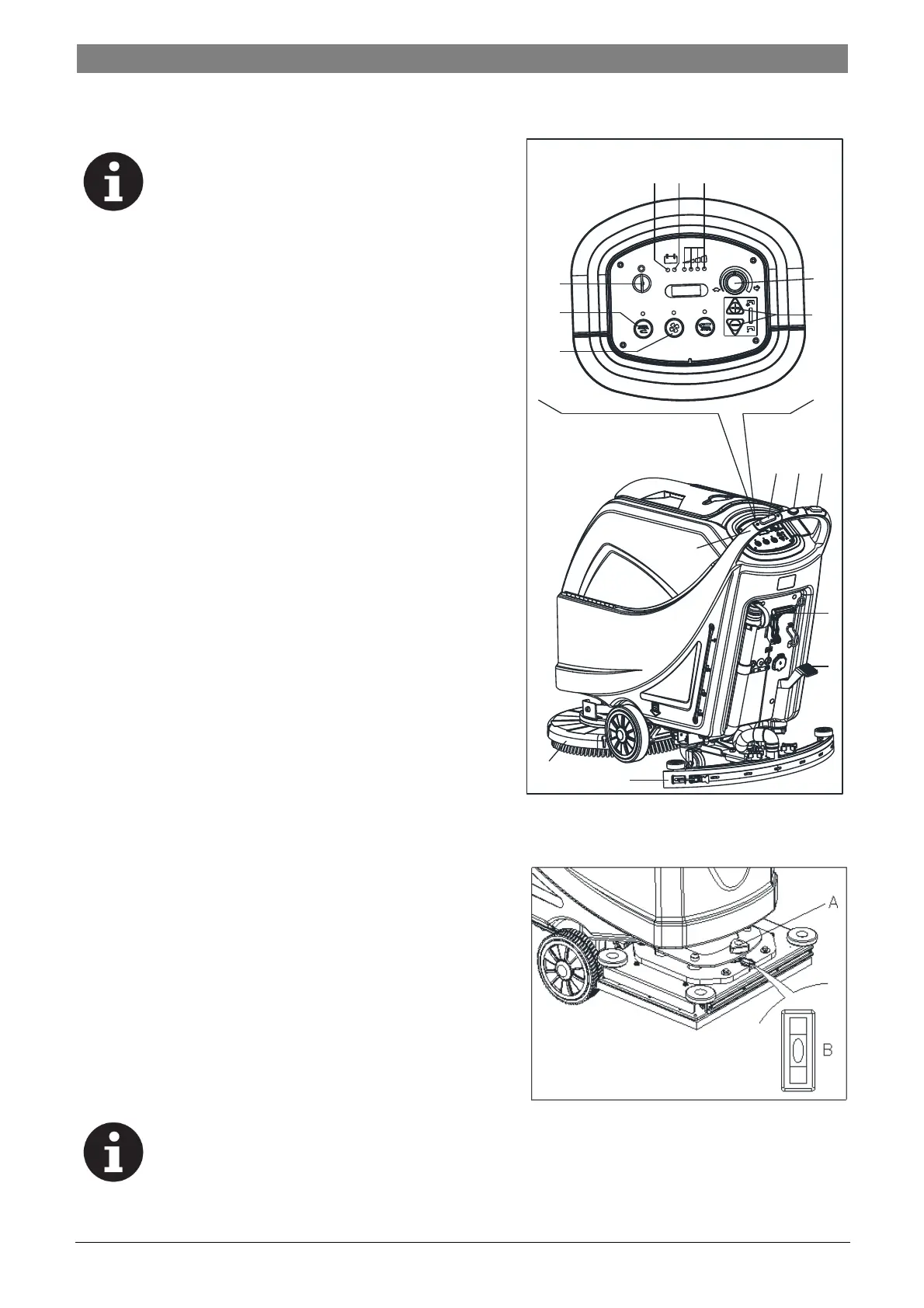 A

B