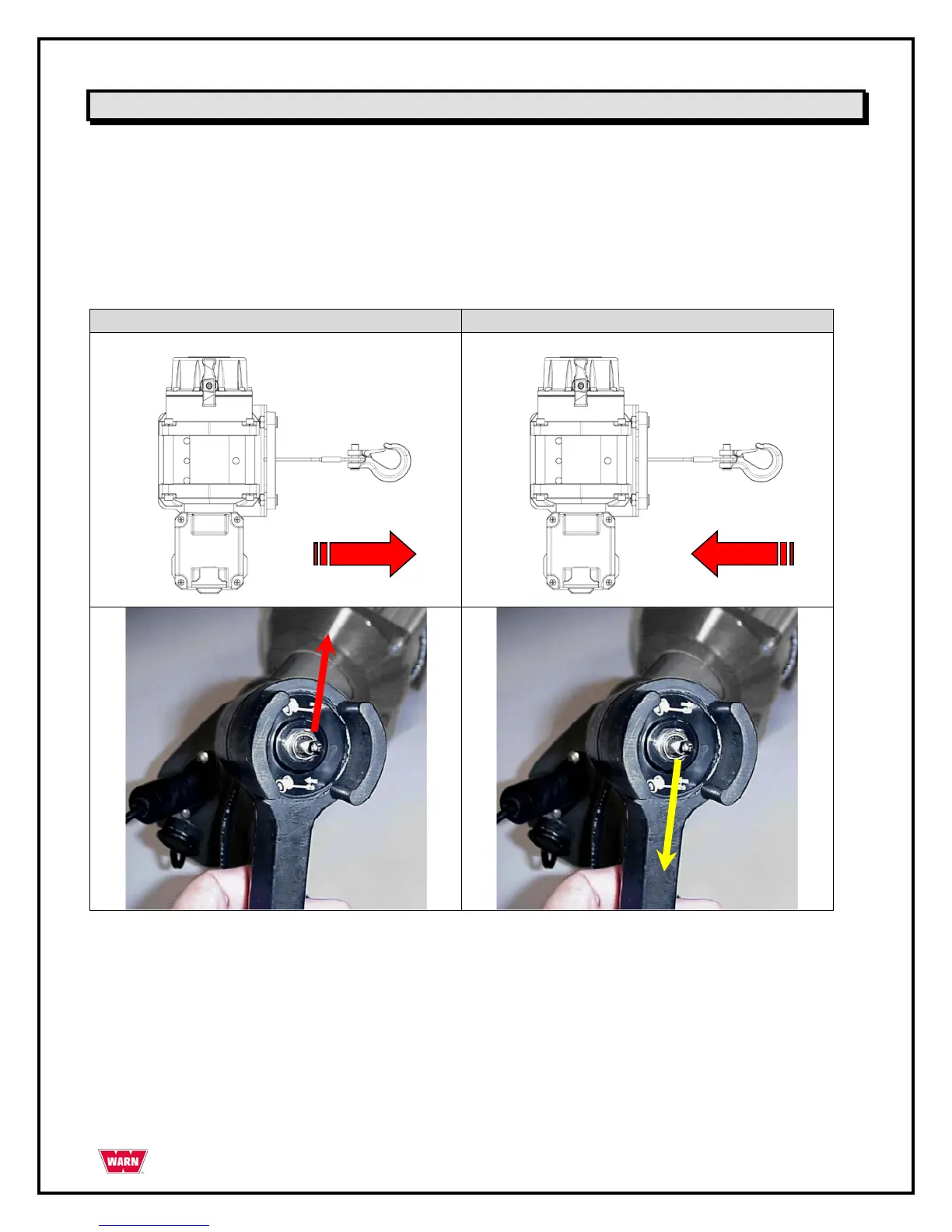 WARN