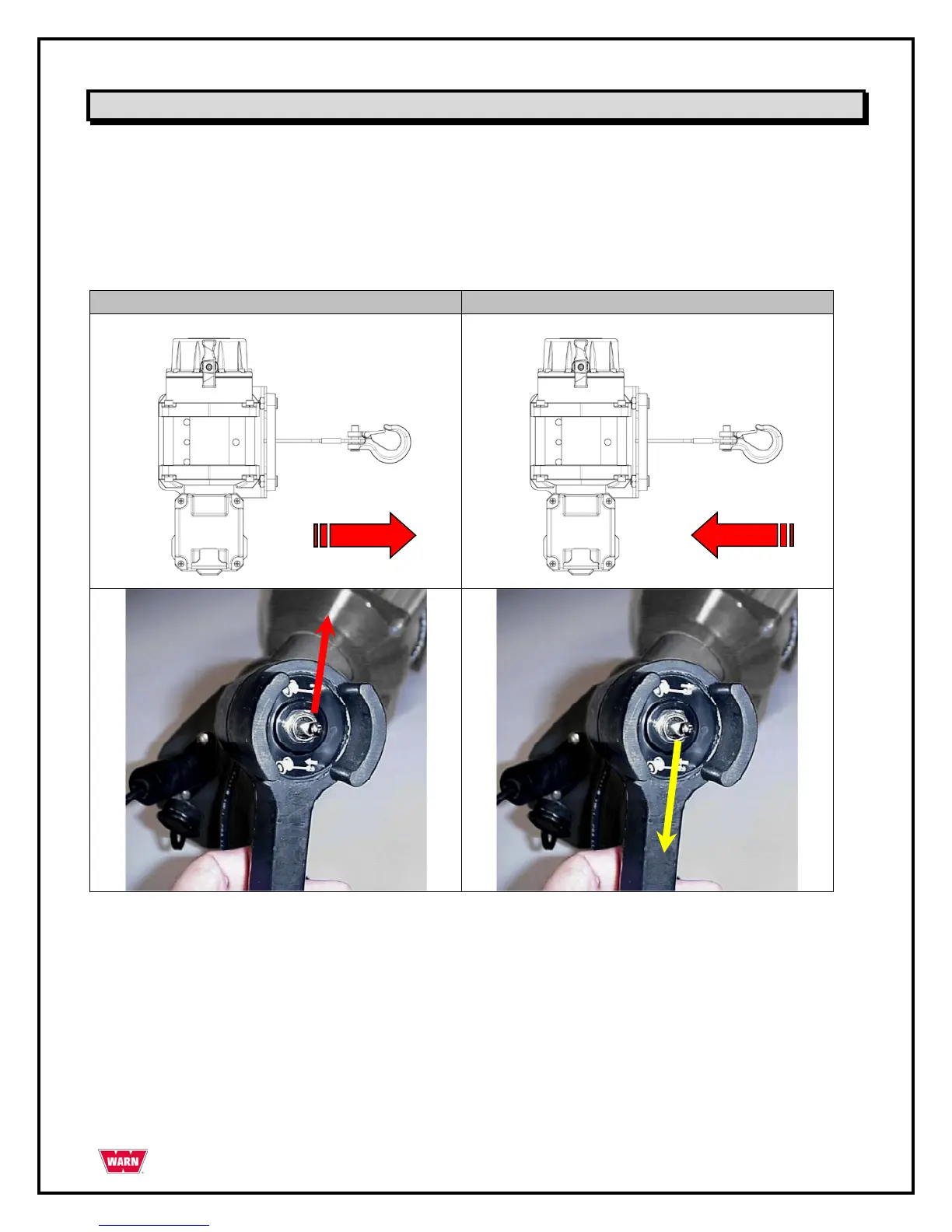 WARN