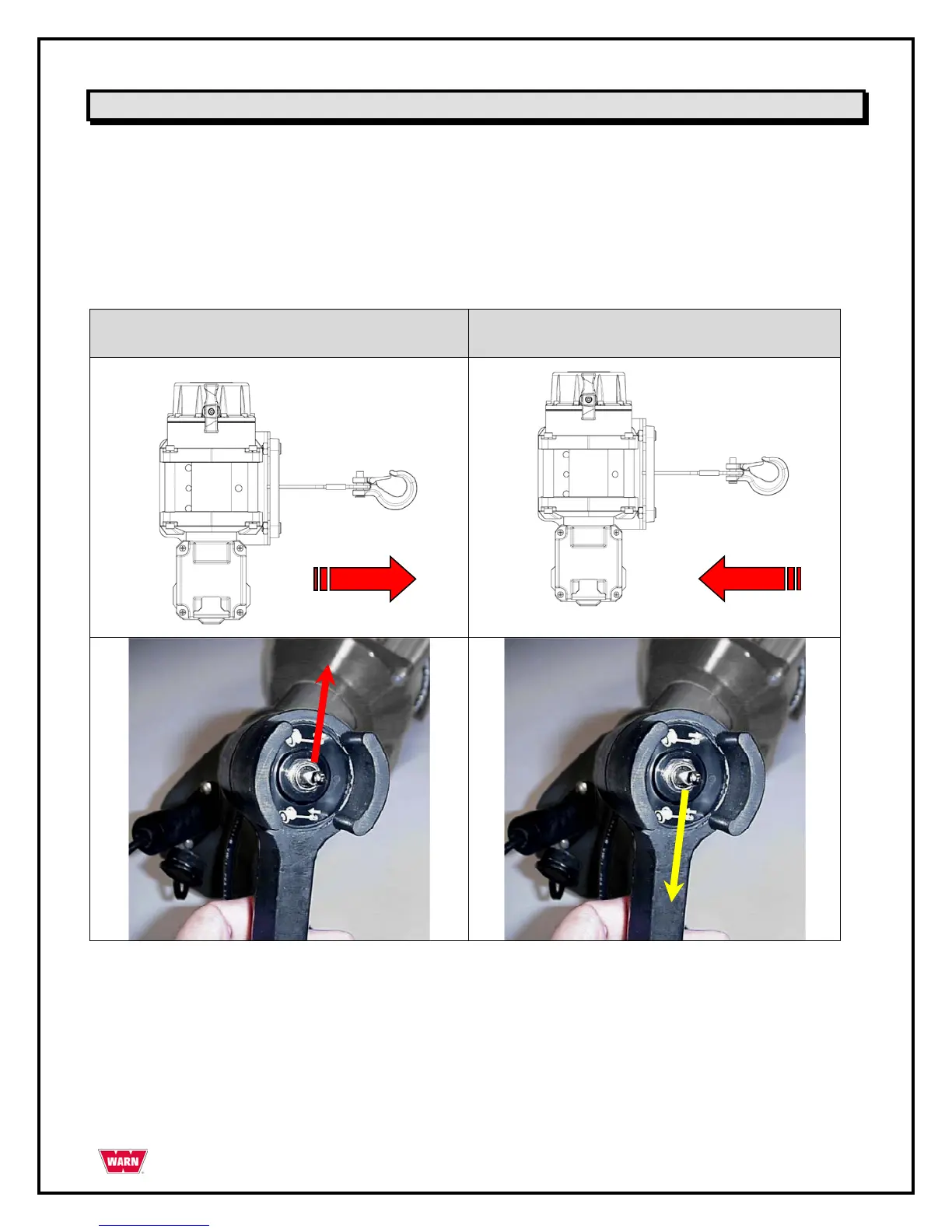 WARN