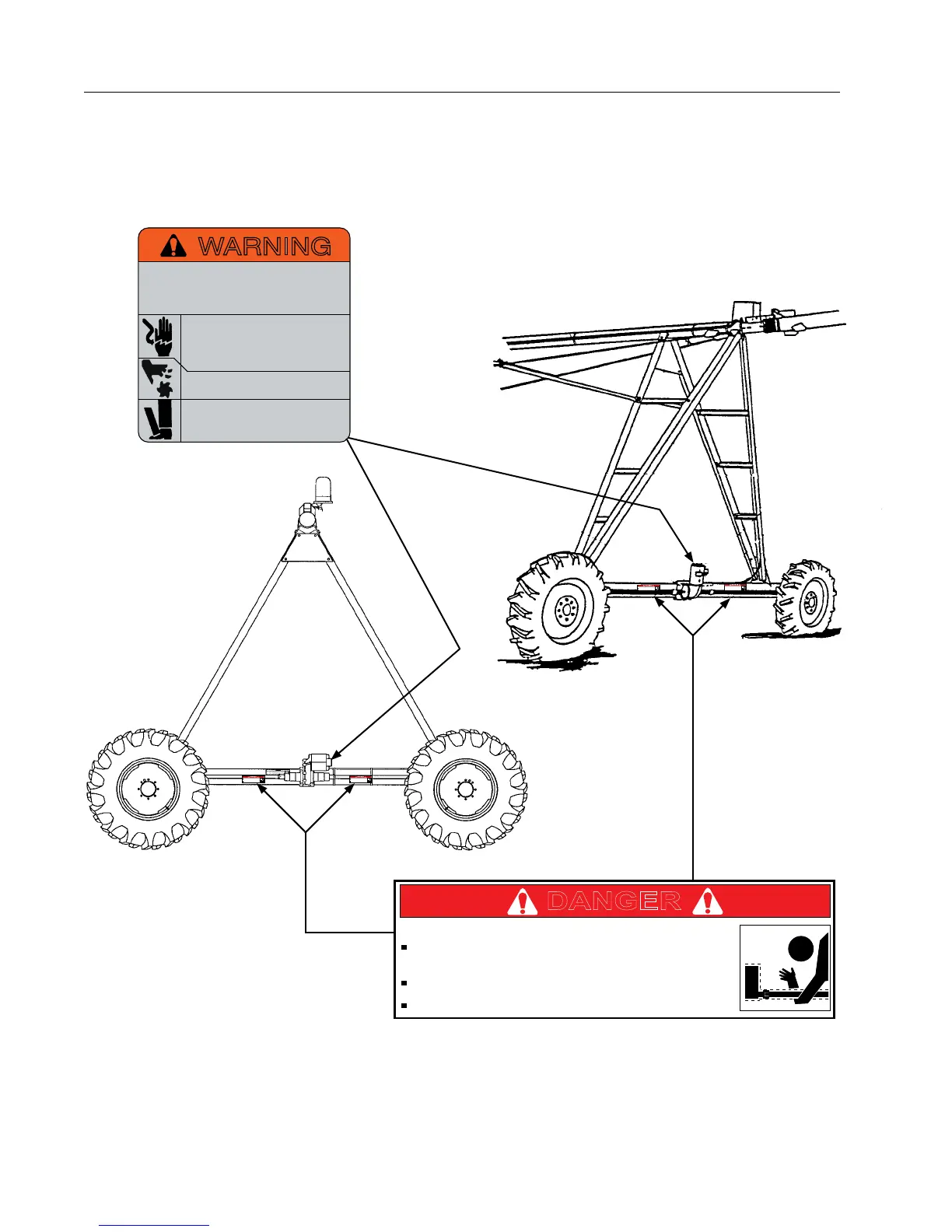 WARNING

DANGER