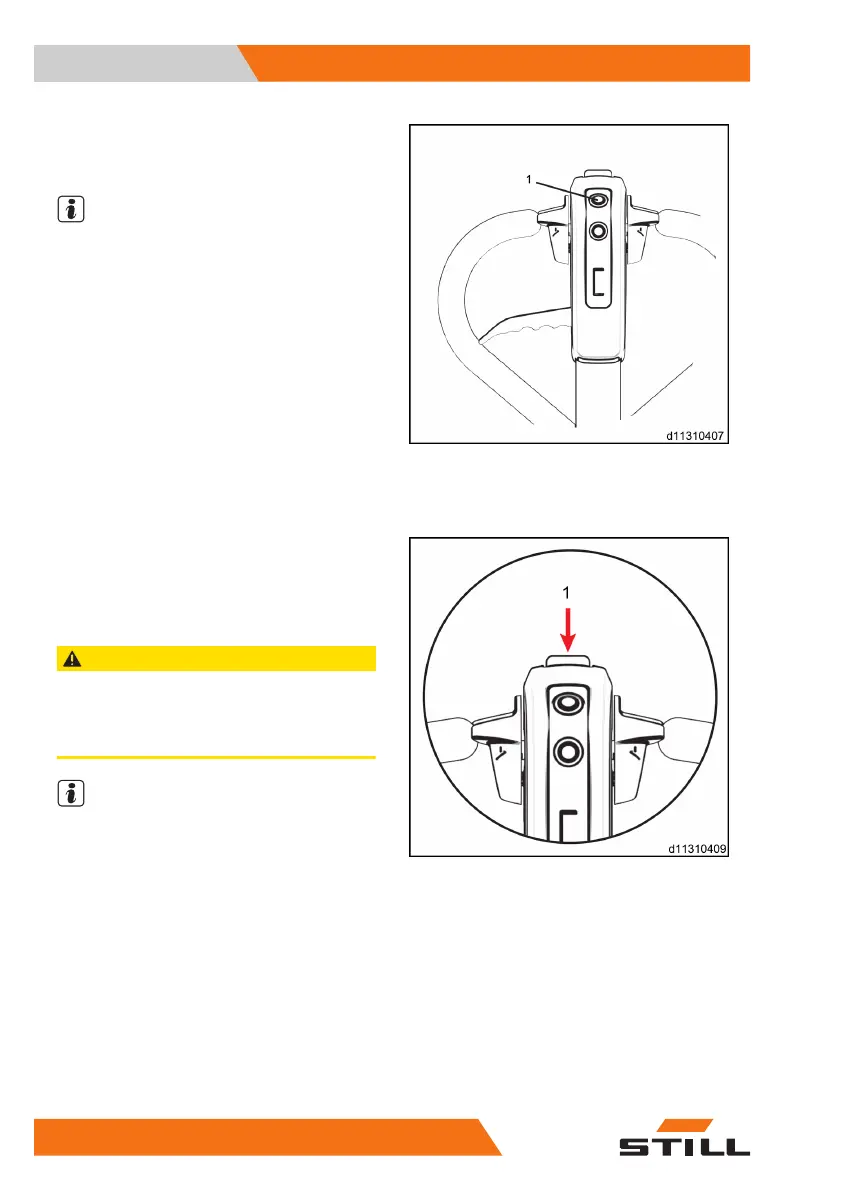 1

d11310407

1

d11310409

STILL