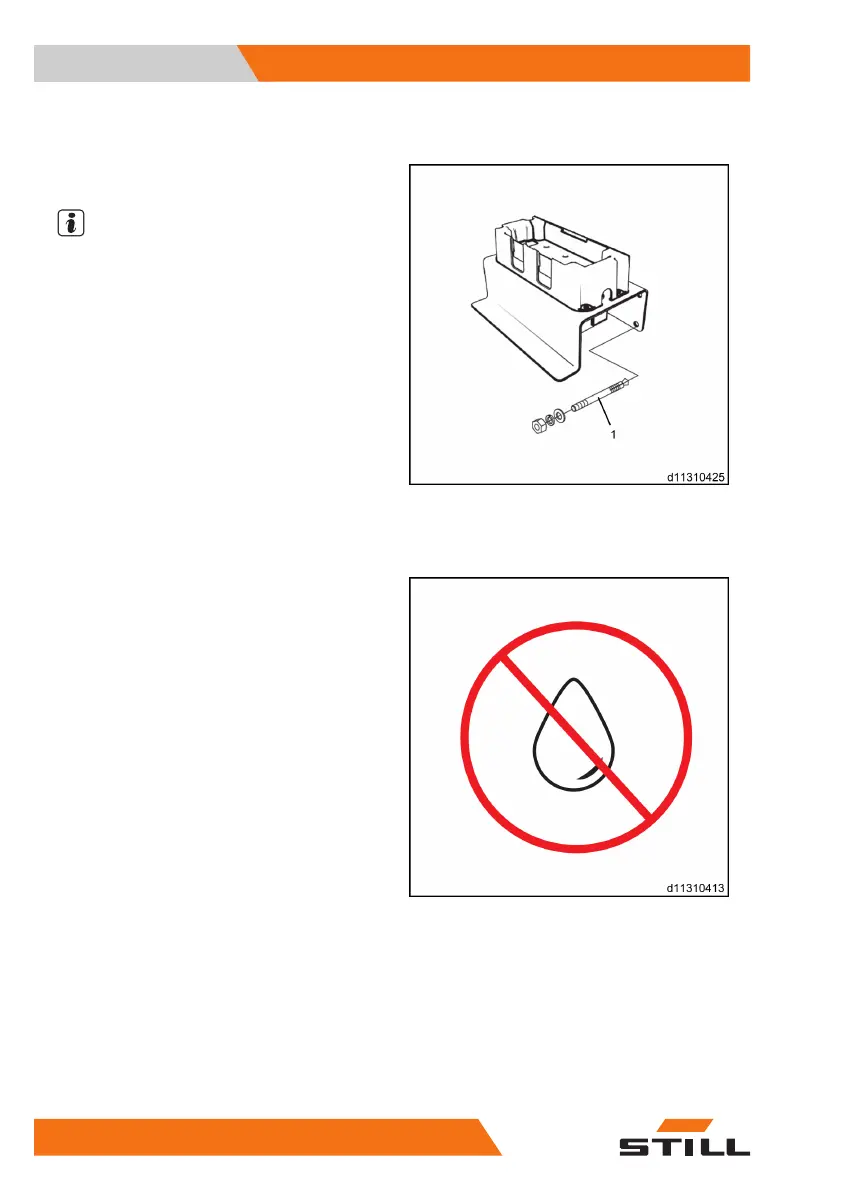 1

d11310425

d11310413

STILL