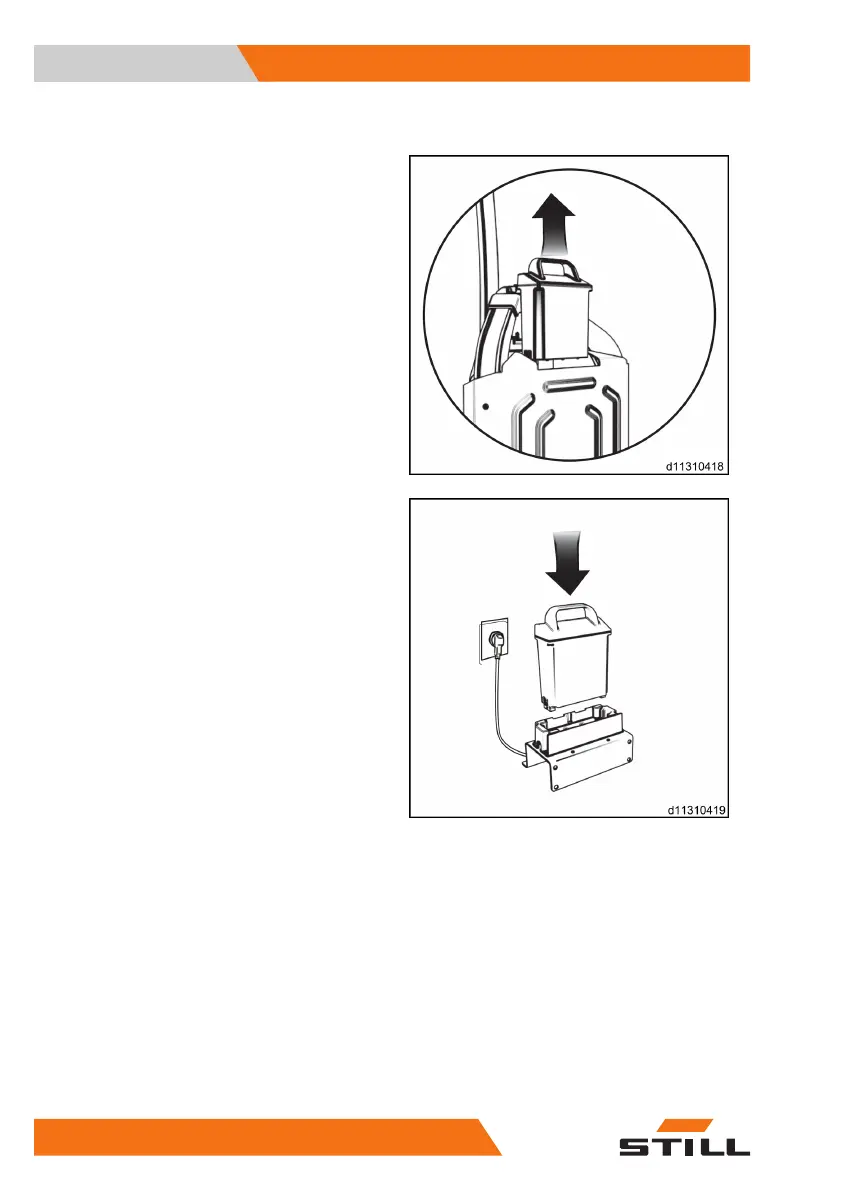 d11310418

d11310419

STILL