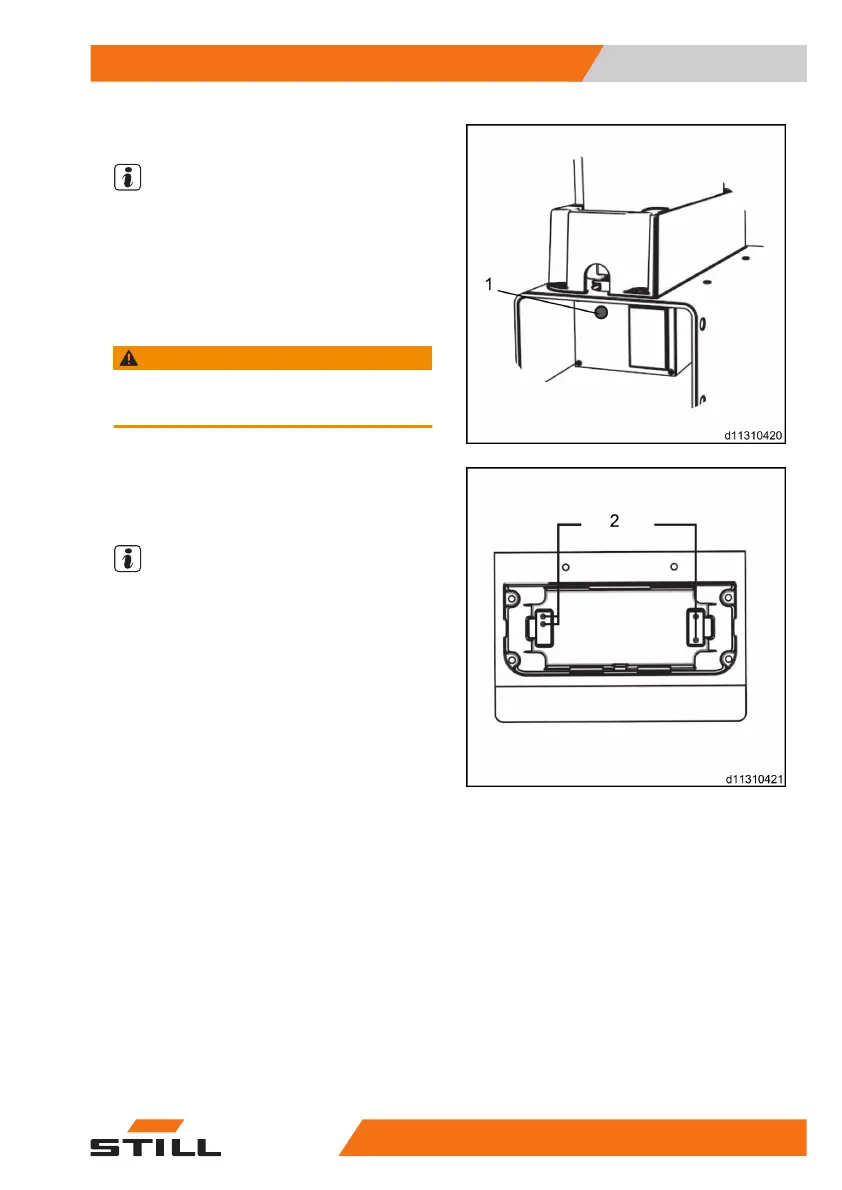 1

d11310420

2

d11310421

STILL