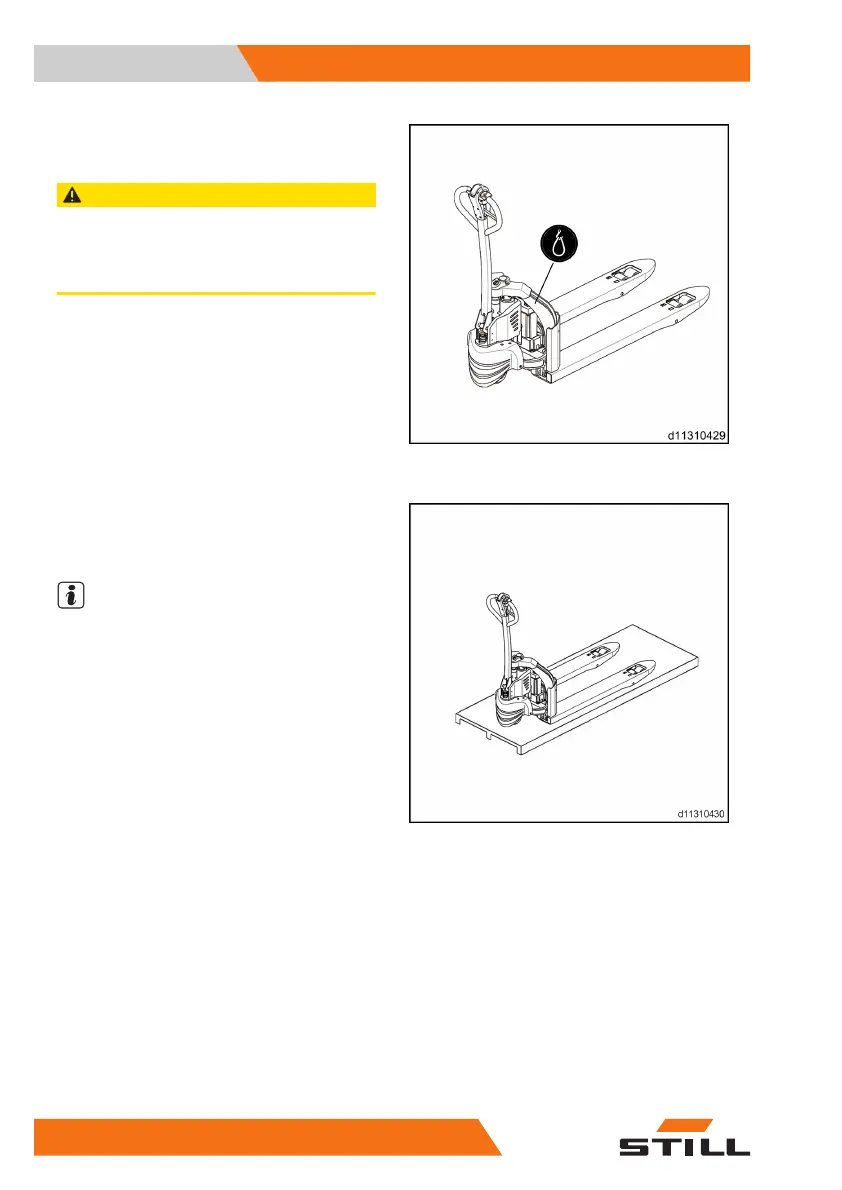 d11310429

d11310430

STILL