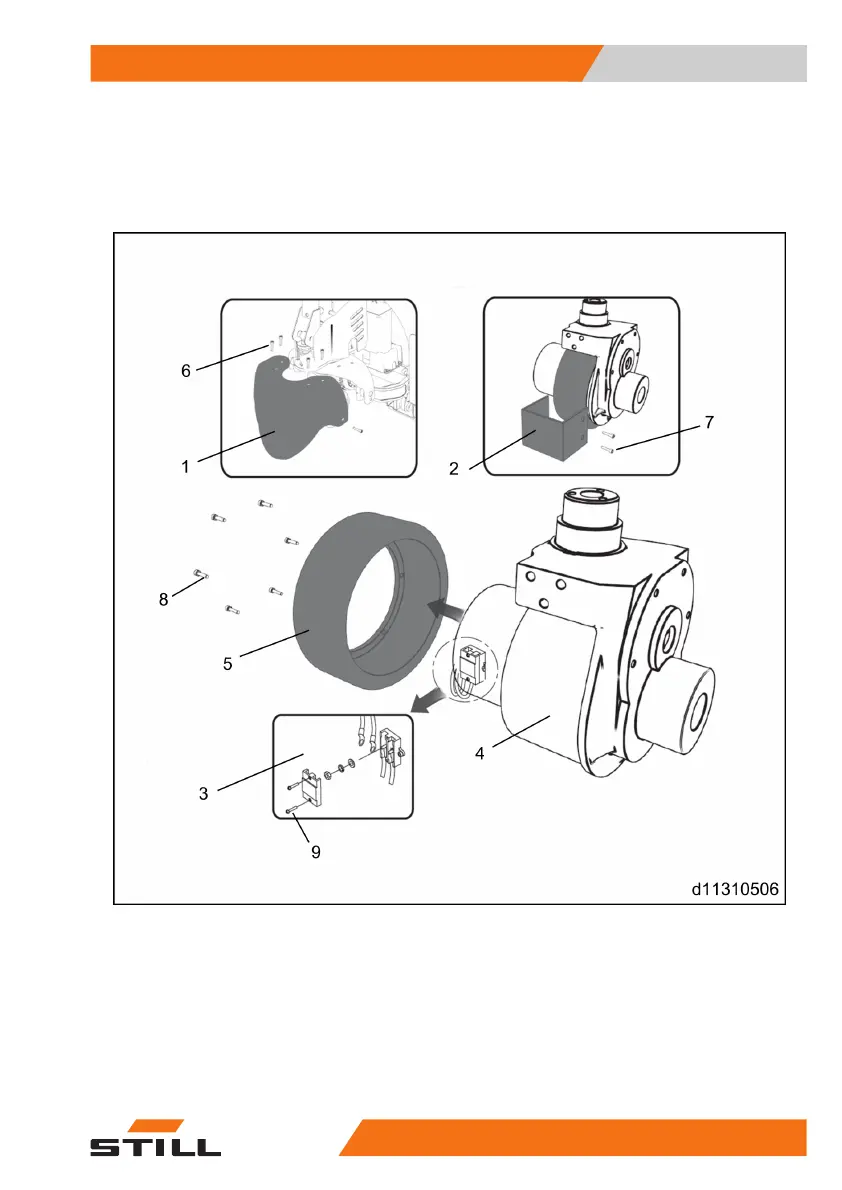 6

1

2

7

8

5

4

3

9

d11310506

STILL