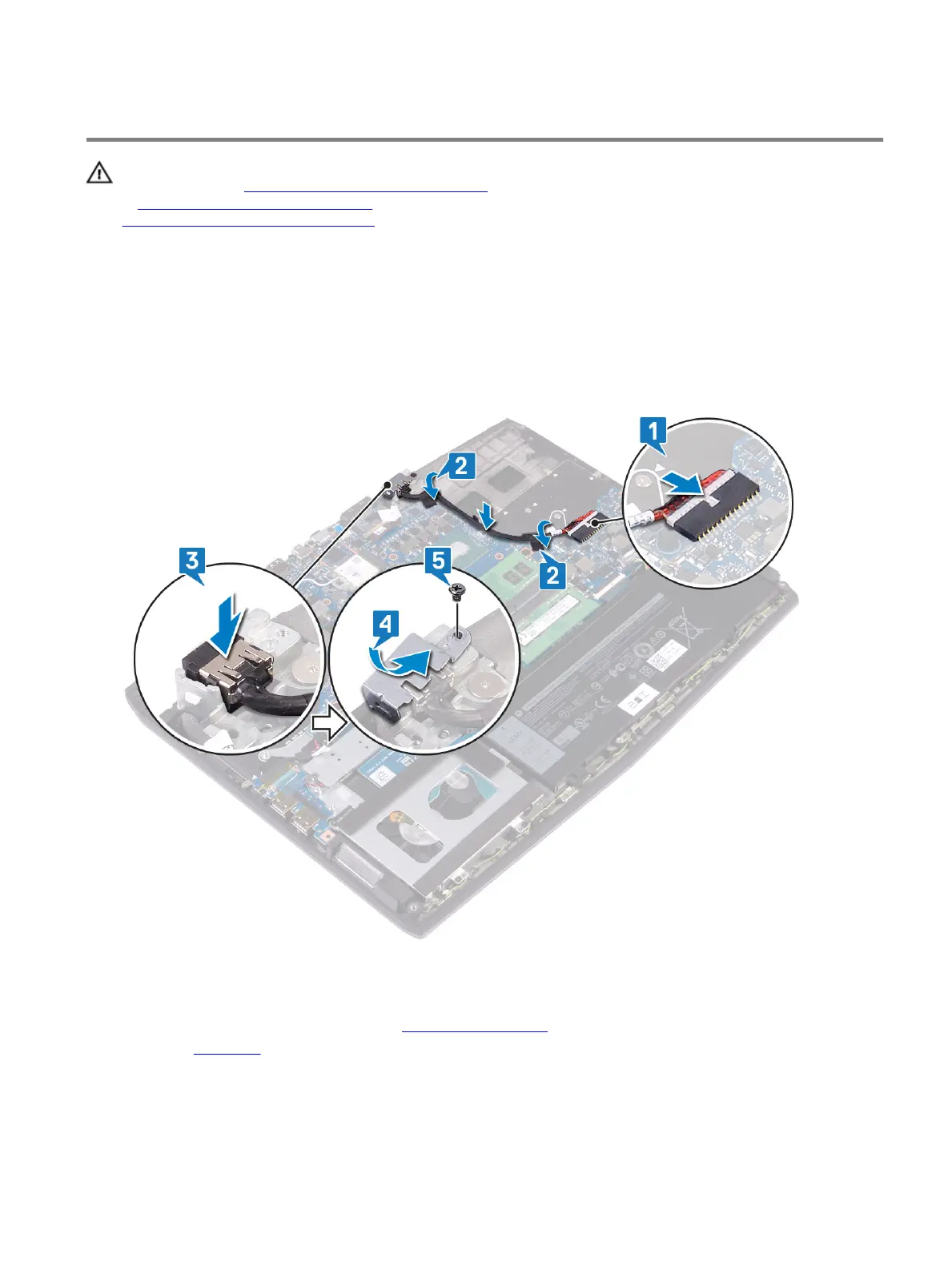 1

2

2

3

4

5