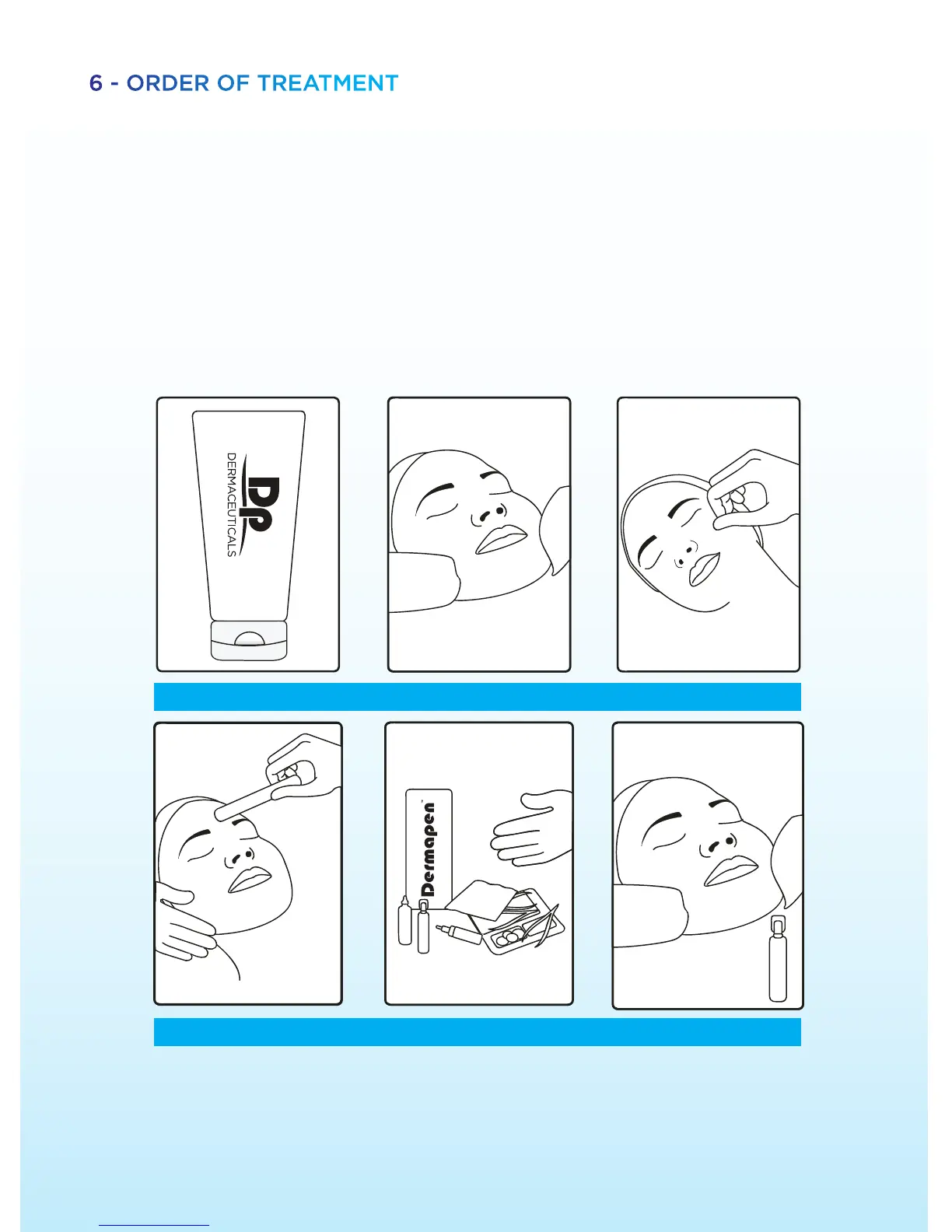 6 - ORDER OF TREATMENT

DP
DERMACEUTICALS

Dermapen