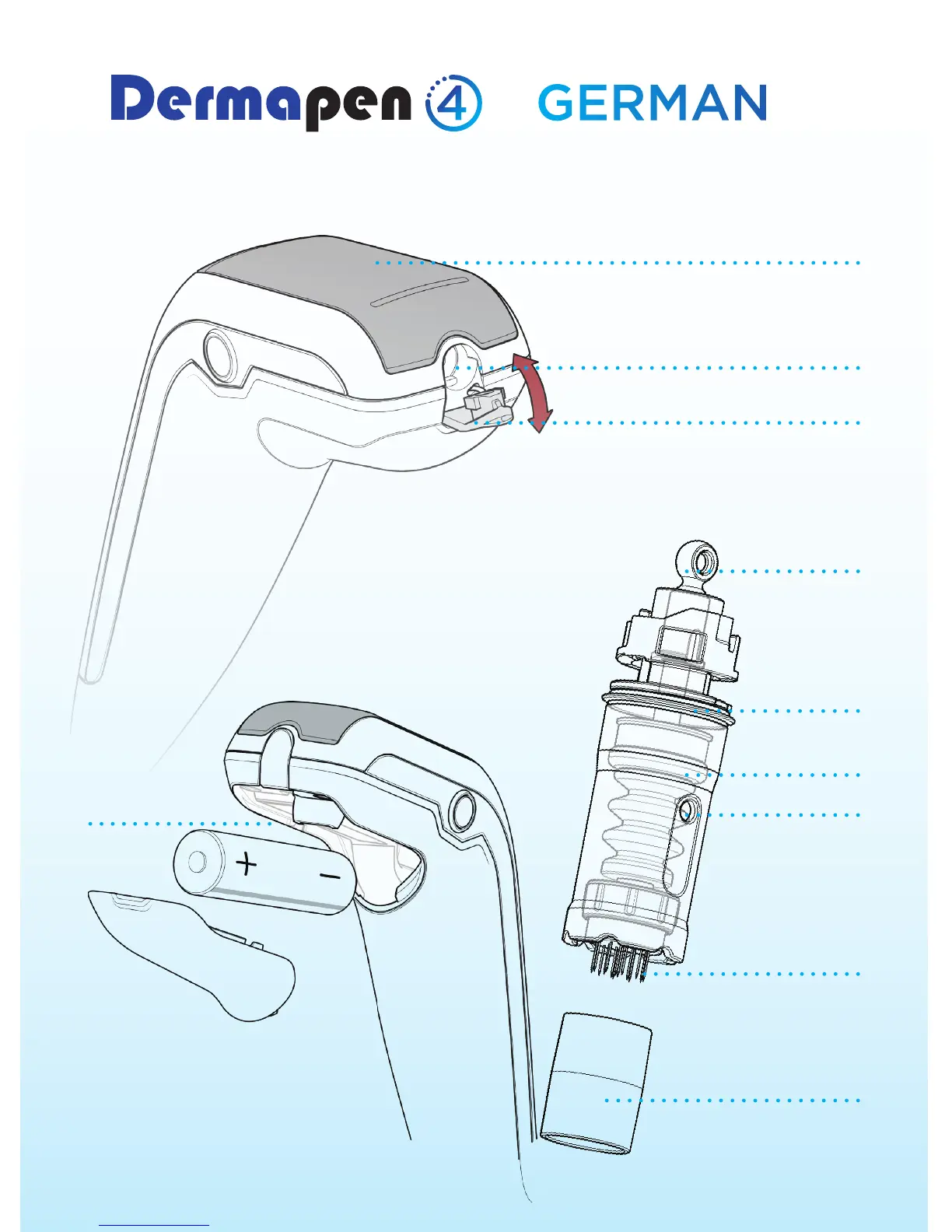 Dermapen 4 GERMAN

+ −