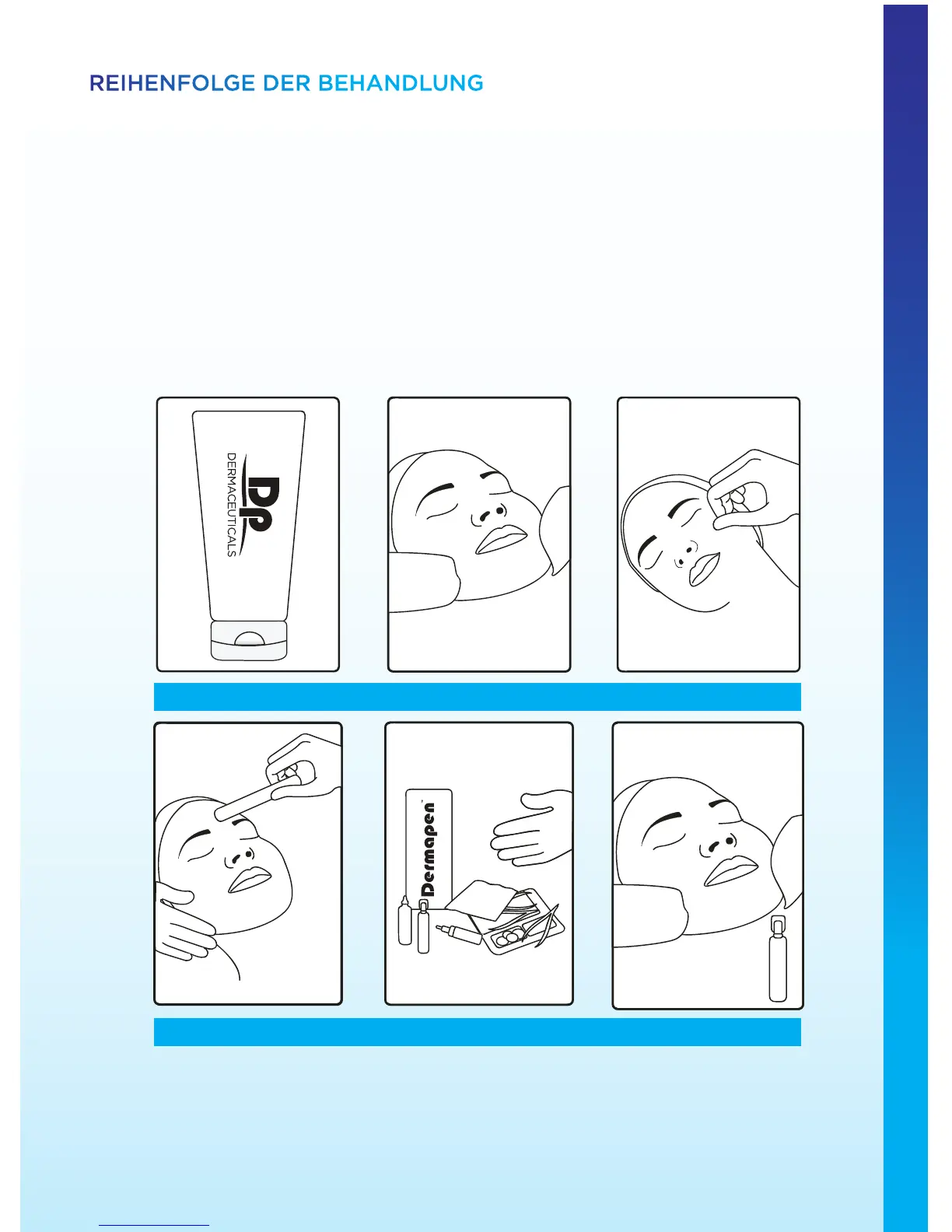 REIHENFOLGE DER BEHANDLUNG

DP
DERMACEUTICALS

Dermapen