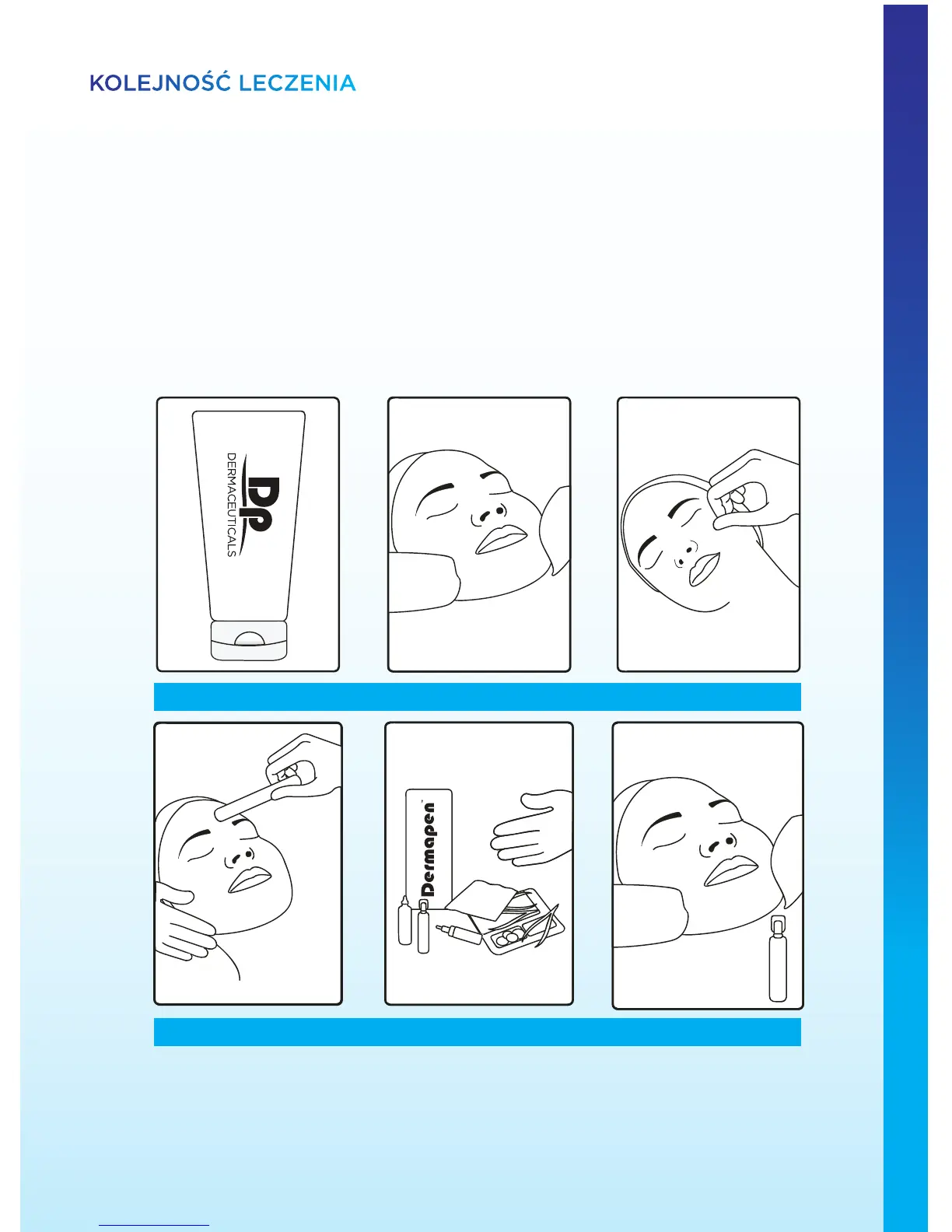 KOLEJNOŚĆ LECZENIA

DP
DERMACEUTICALS

Dermapen