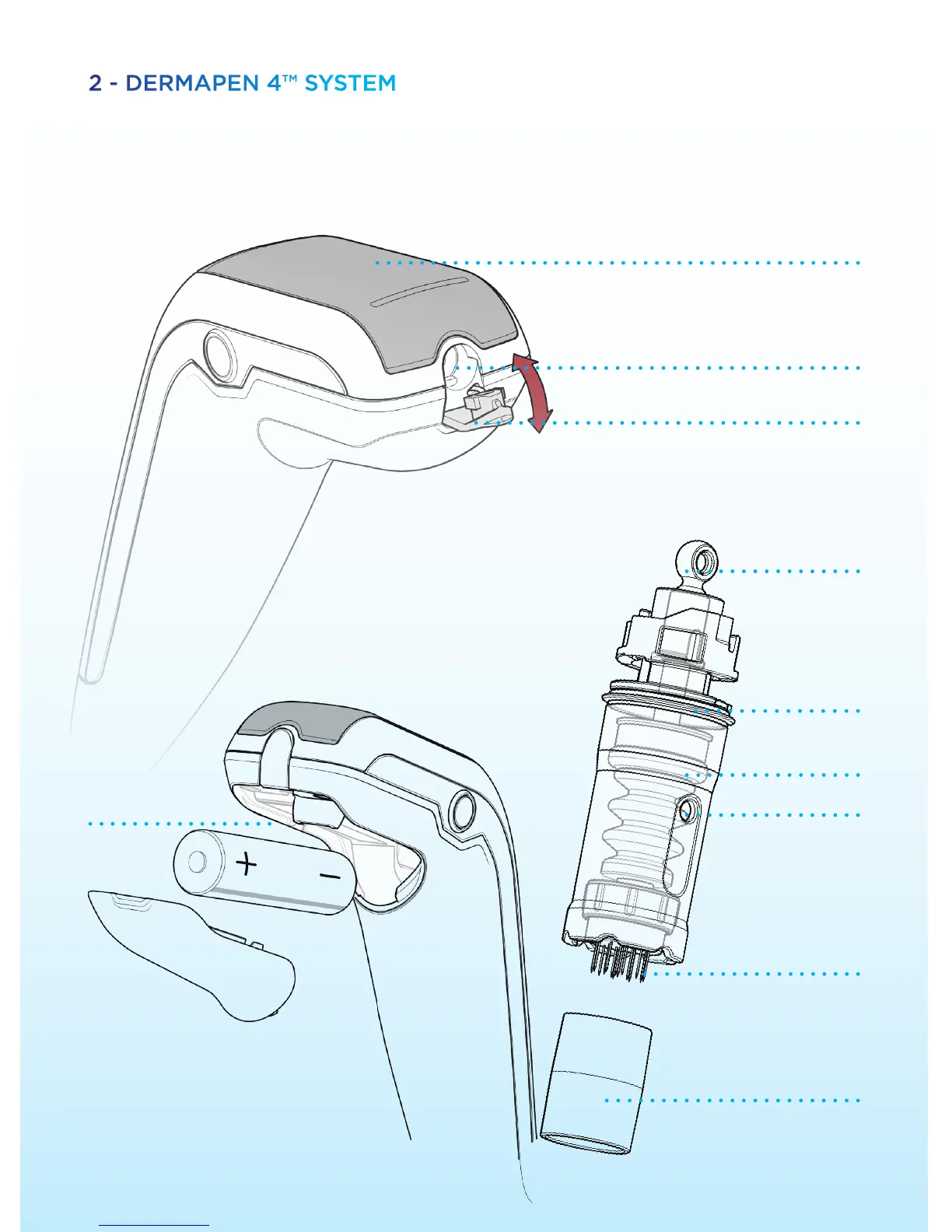 2 - DERMAPEN 4™ SYSTEM

+

−