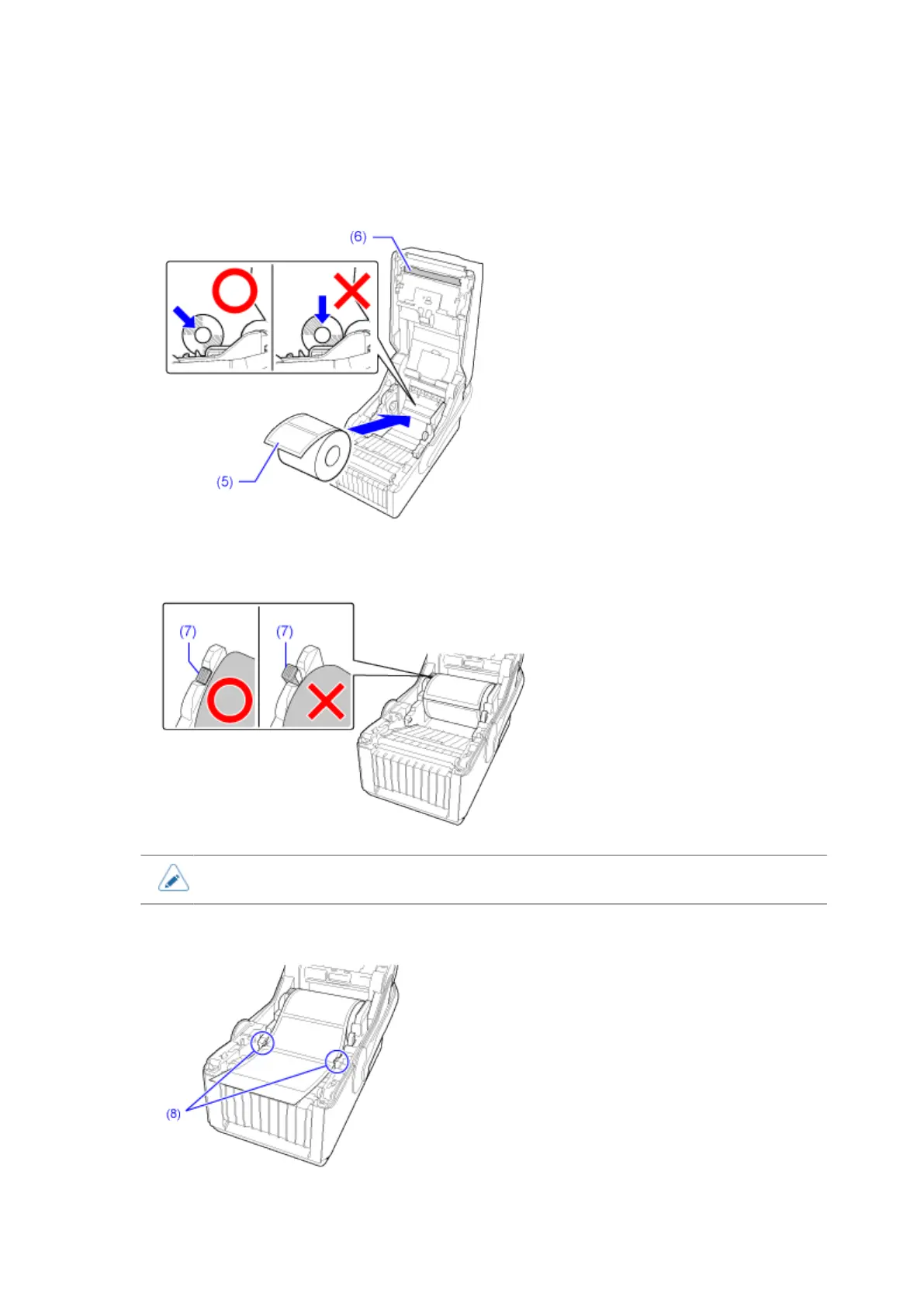 (6)

(5)

(7)

(7)

(8)