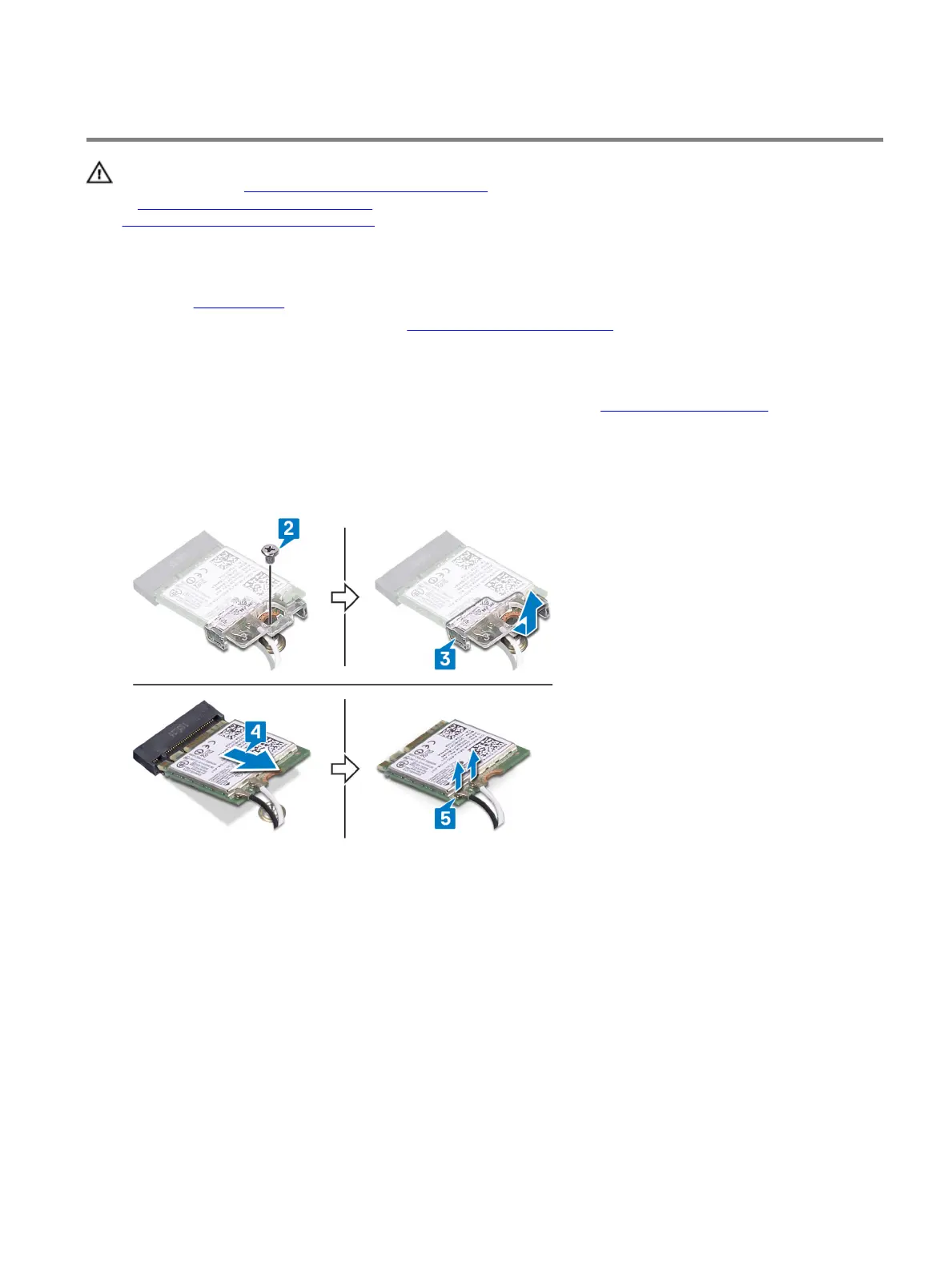 2

3

4

5