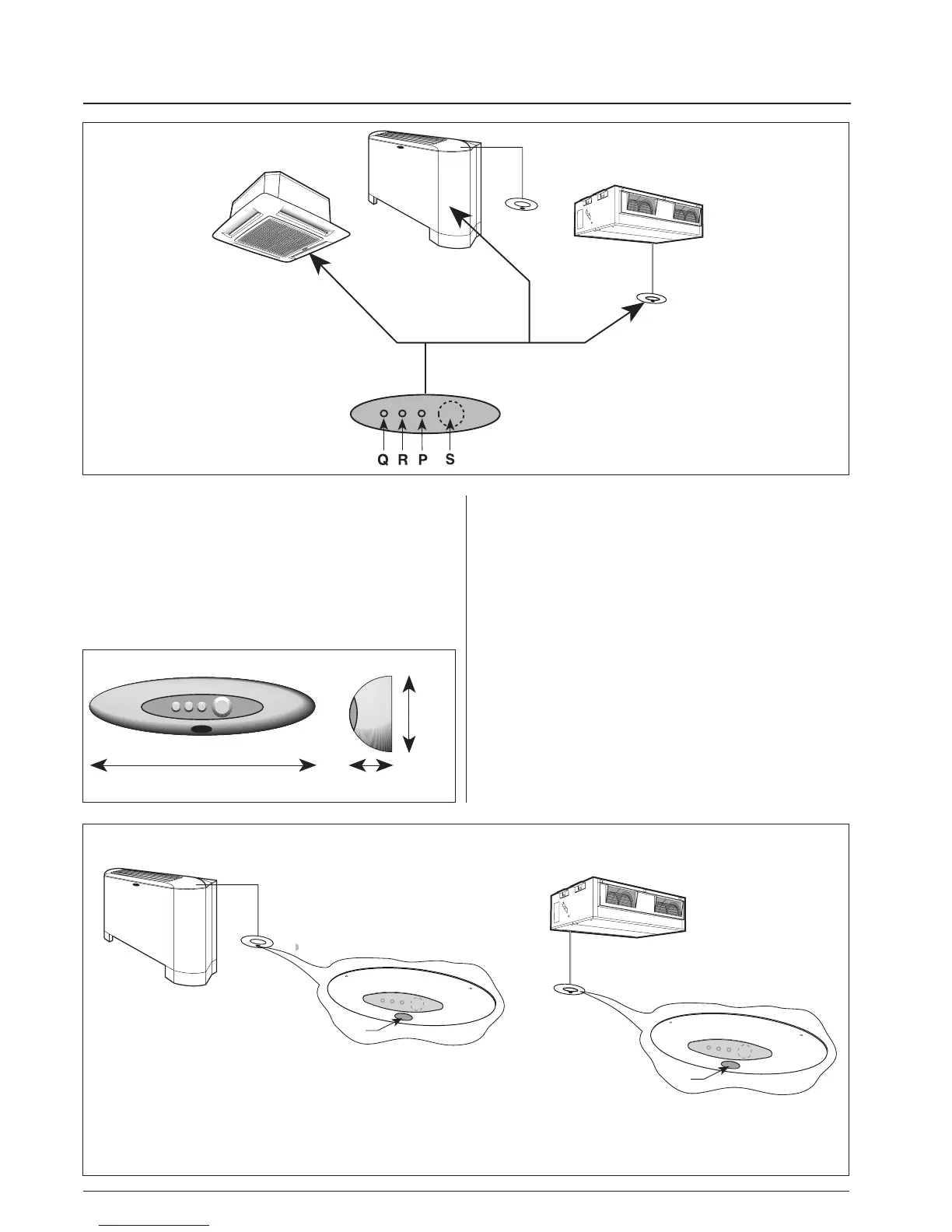 Q R P S