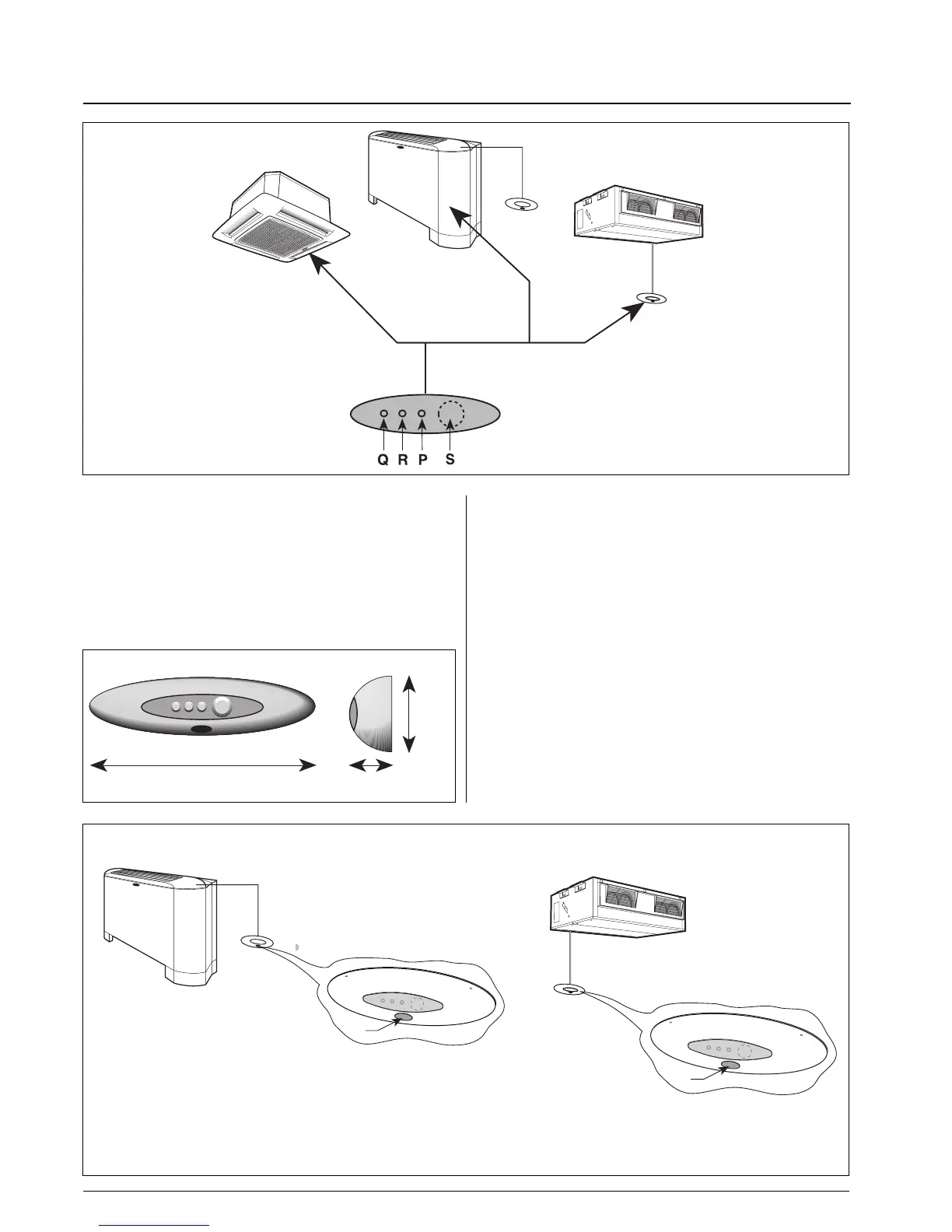 Q R P S