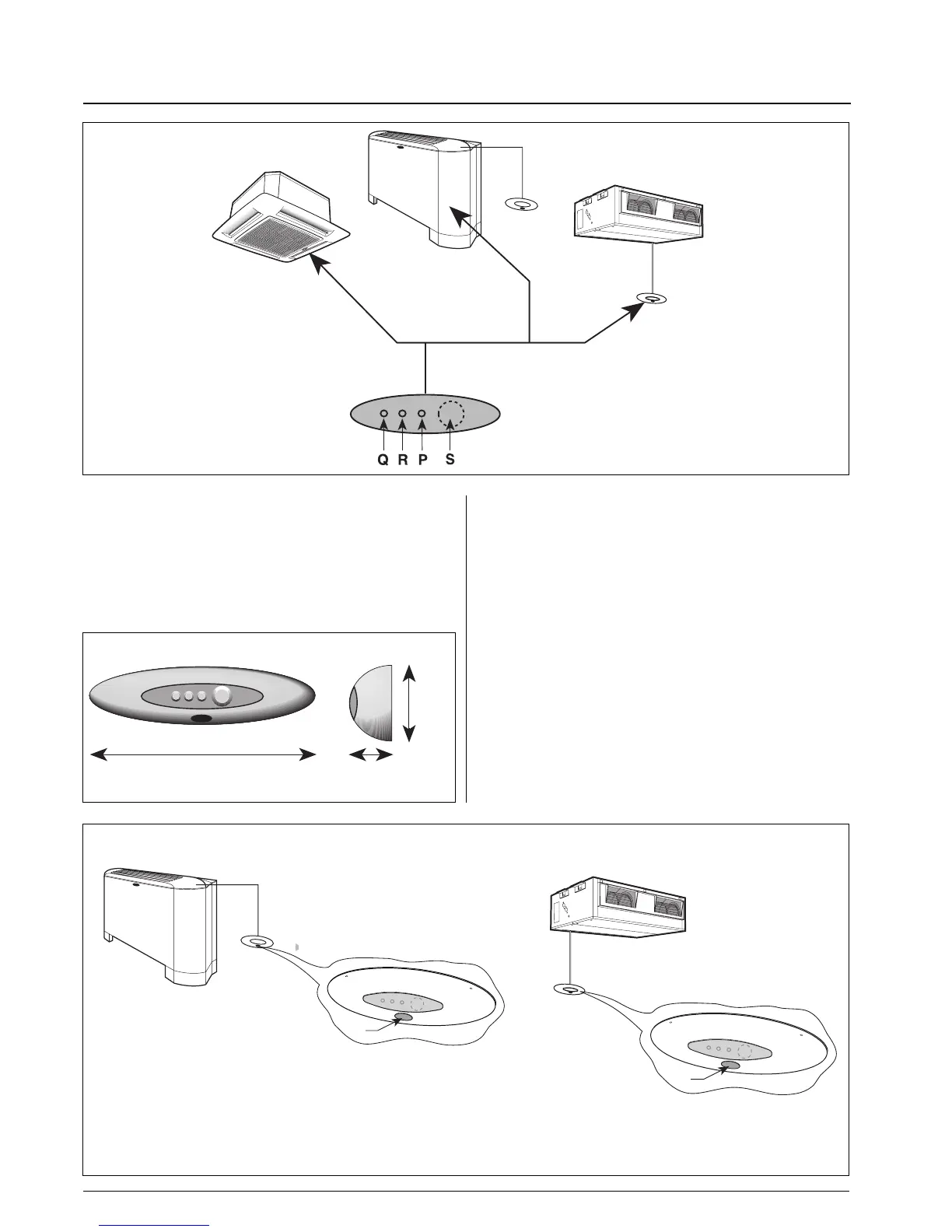 Q R P S