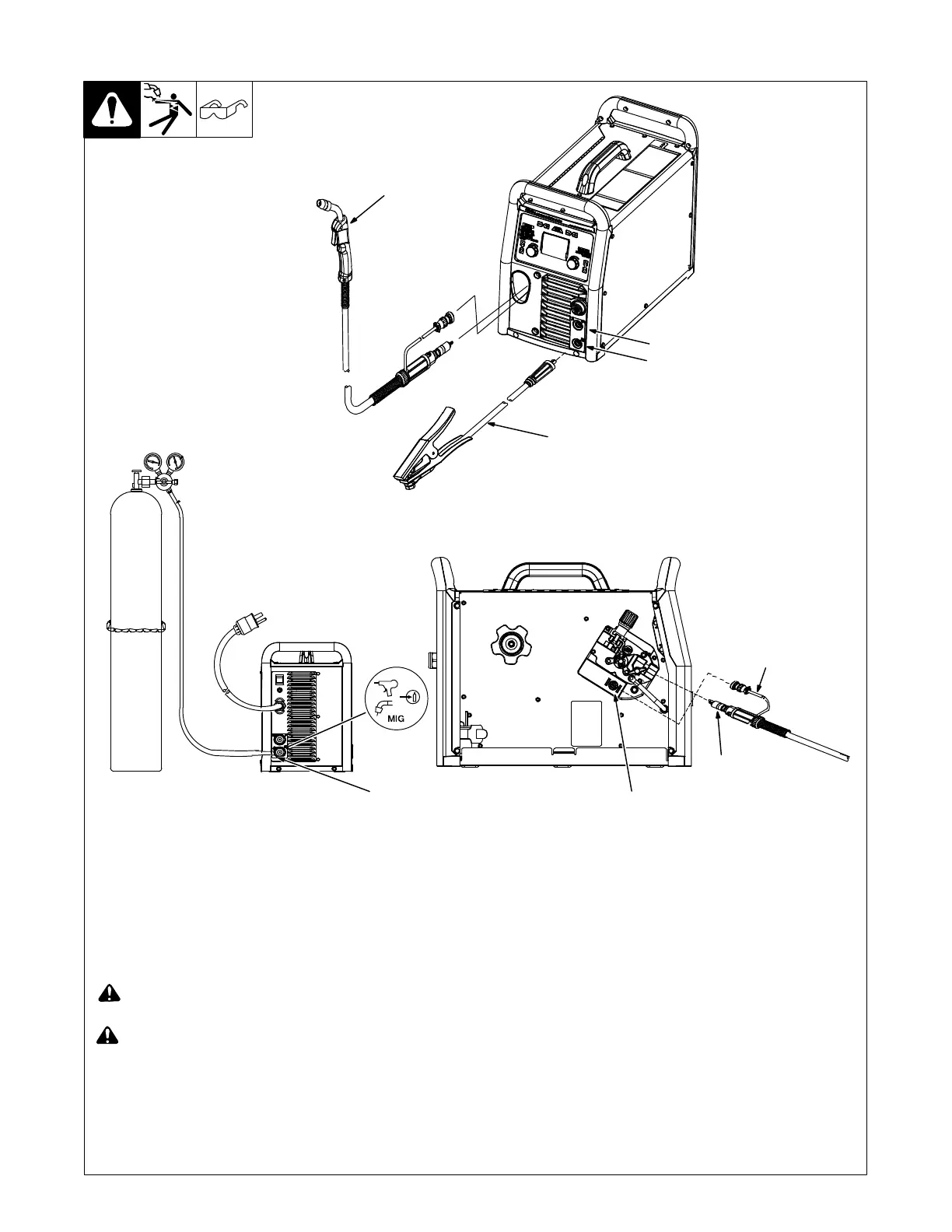 MIG