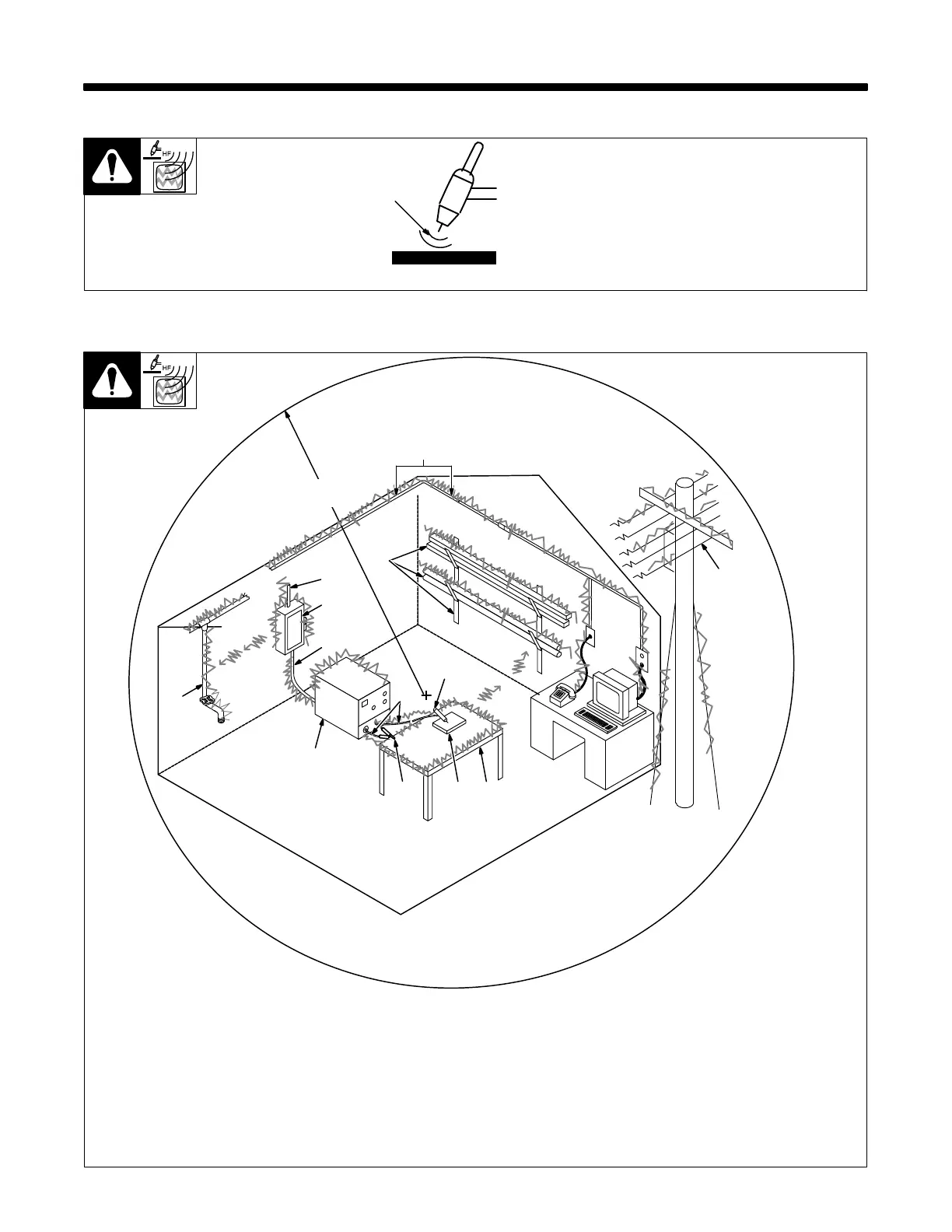 HF

HF