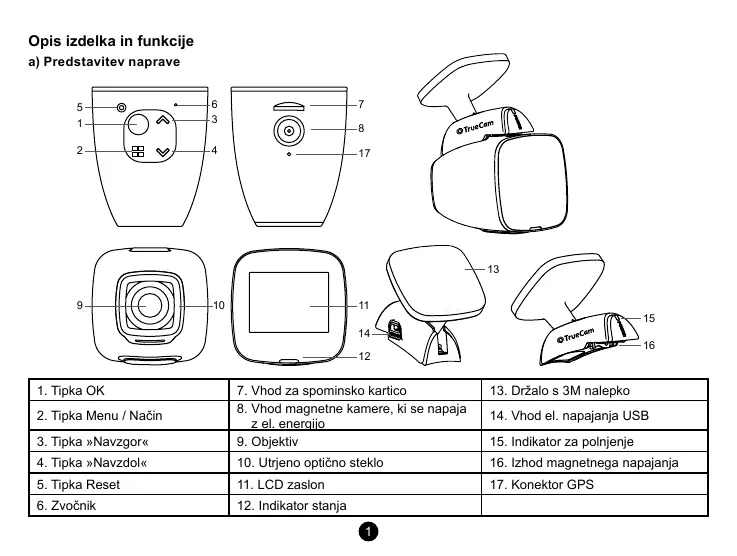 Opis izdelka in funkcije

a) Predstavitev naprave

5
1
2
6
3
4
7
8
17
TrueCam
9
10
11
12
13
14
15
16
TrueCam

| 1. Tipka OK | 7. Vhod za spominsko kartico | 13. Držalo s 3M nalepko |
|---|---|---|
| 2. Tipka Menu / Način | 8. Vhod magnetne kamere, ki se napaja z el. energijo | 14. Vhod el. napajanja USB |
| 3. Tipka »Navzgor« | 9. Objektiv | 15. Indikator za polnjenje |
| 4. Tipka »Navzdol« | 10. Utrjeno optično steklo | 16. Izhod magnetnega napajanja |
| 5. Tipka Reset | 11. LCD zaslon | 17. Konektor GPS |
| 6. Zvočnik | 12. Indikator stanja | |

1