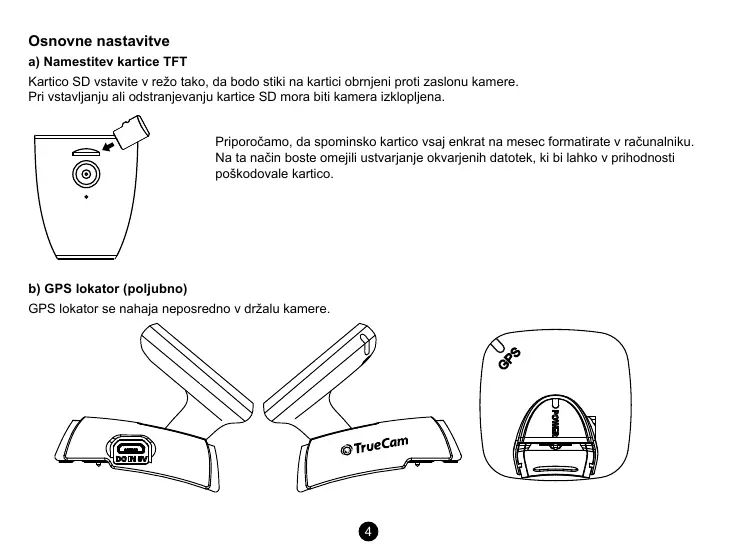 Osnovne nastavitve

a) Namestitev kartice TFT

Kartico SD vstavite v režo tako, da bodo stiki na kartici obrnjeni proti zaslonu kamere.
Pri vstavljanju ali odstranjevanju kartice SD mora biti kamera izklopljena.

Priporočamo, da spominsko kartico vsaj enkrat na mesec formatirate v računalniku. Na ta način boste omejili ustvarjanje okvarjenih datotek, ki bi lahko v prihodnosti poškodovale kartico.

b) GPS lokator (poljubno)

GPS lokator se nahaja neposredno v držalu kamere.

DC IN 5V

TrueCam

GPS

POWER

4